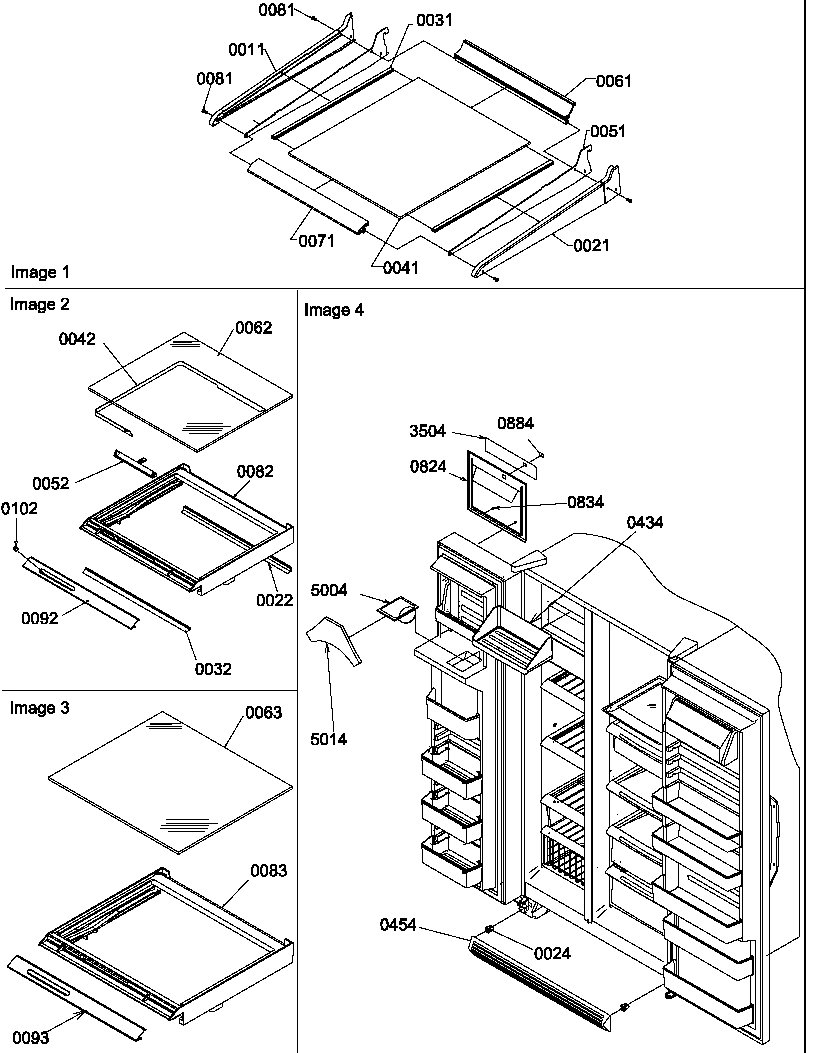 0081
0031
0011
0081
0061
0051
0071
0041
0021
Image 1

Image 2
0042
0062
0052
0082
0102
0022
0092
0032

Image 3
0063
0083
0093

Image 4
3504
0884
0824
0834
0434
5004
5014
0454
0024