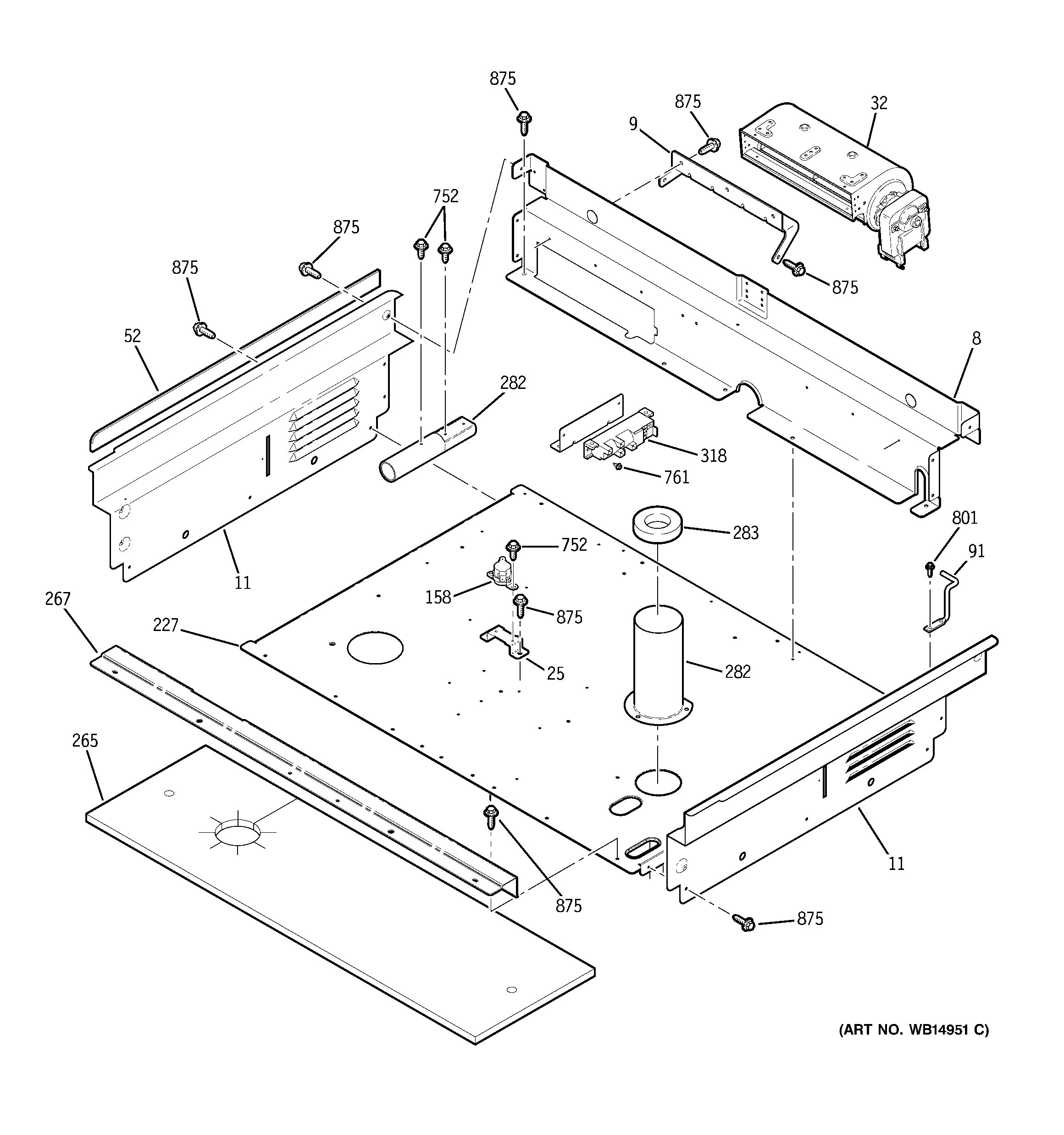 875
875
32
9
752
875
875
875
52
8
282
318
761
801
283
752
91
11
158
875
267
227
25
282
265
11
875
875
(ART NO. WB14951 C)