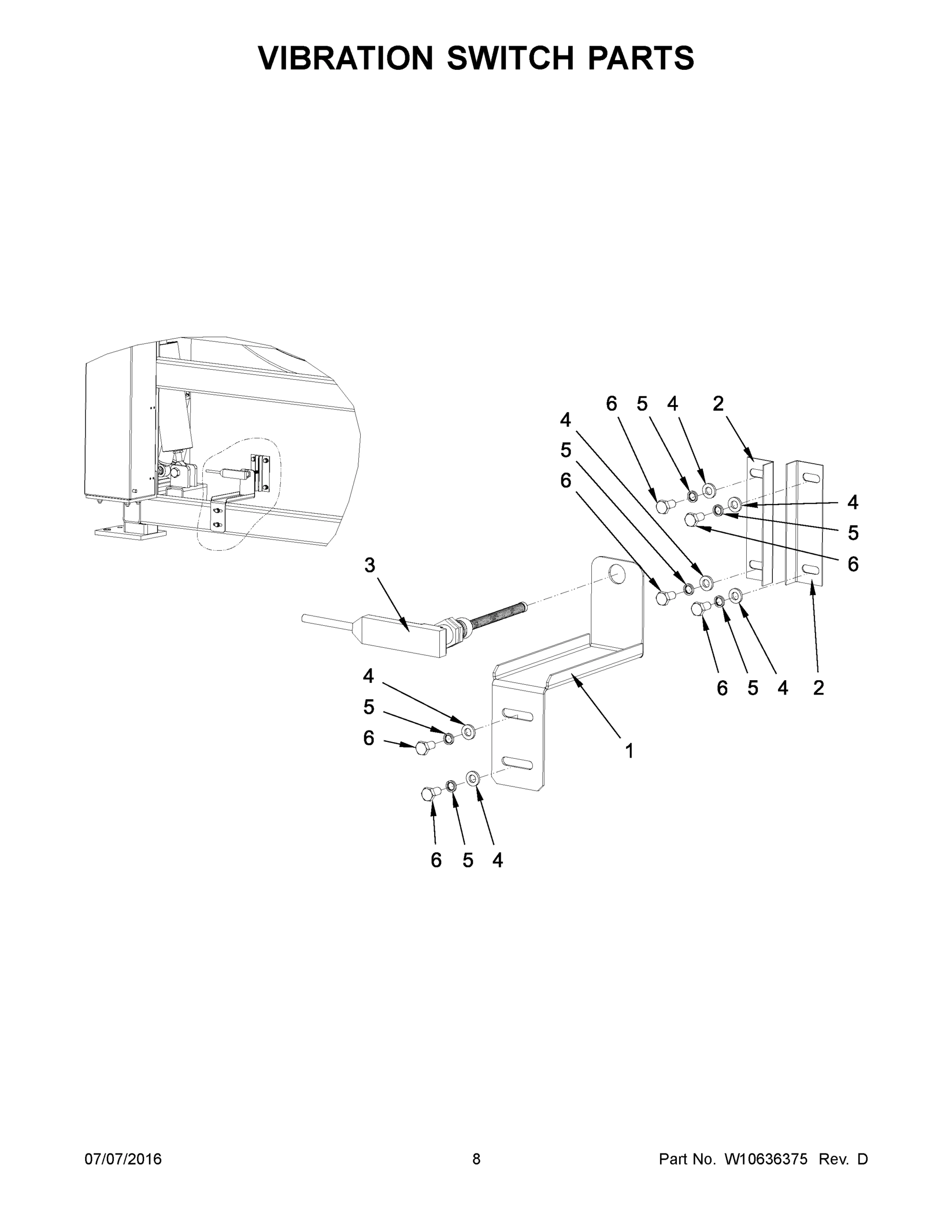 VIBRATION SWITCH PARTS

6 5 4 2
4
5
6
4
5
6
3
6 5 4 2
4
5
6
1
6 5 4

07/07/2016 8 Part No. W10636375 Rev. D