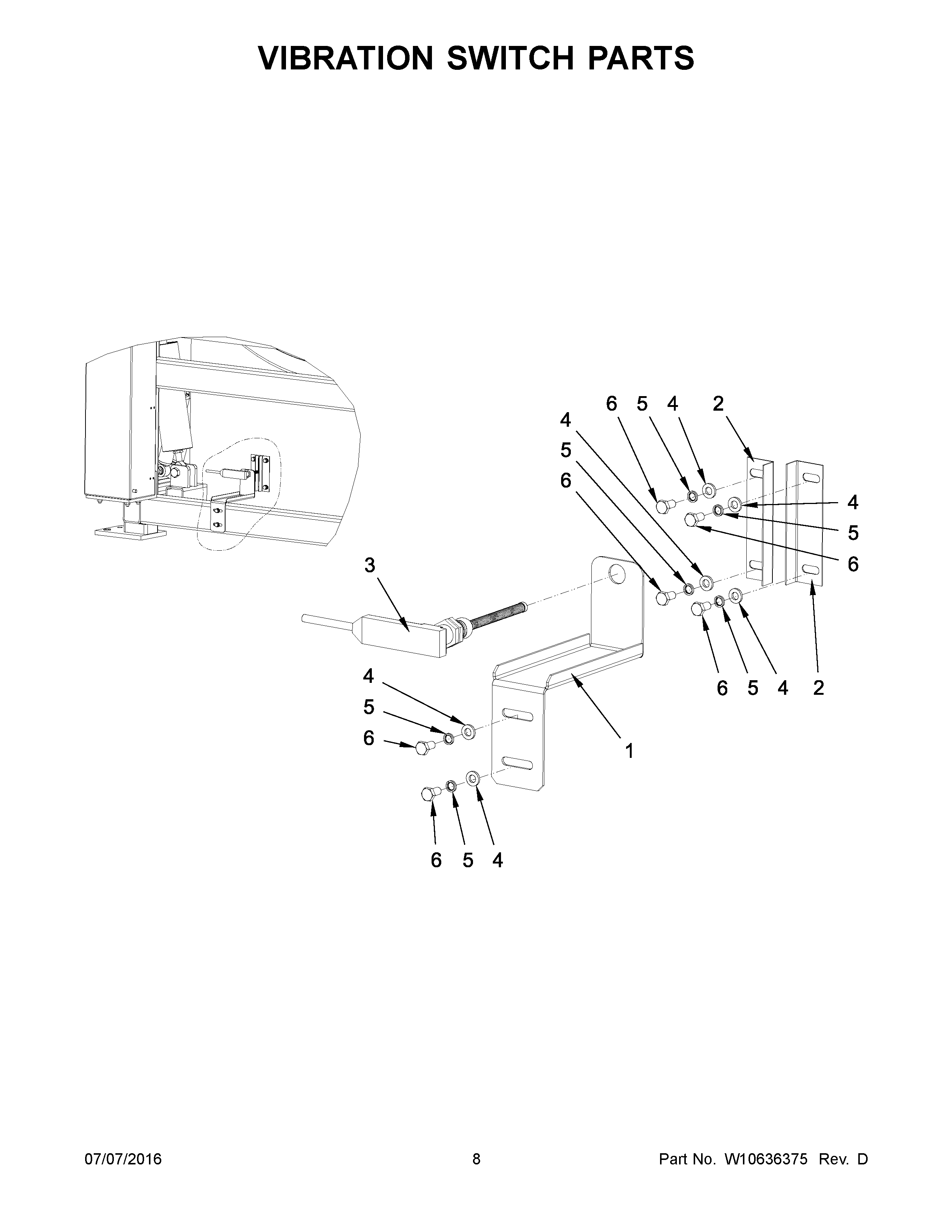 VIBRATION SWITCH PARTS

6 5 4 2
4
5
6
4
5
6
3
6 5 4 2
4
5
6
1
6 5 4

07/07/2016 8 Part No. W10636375 Rev. D