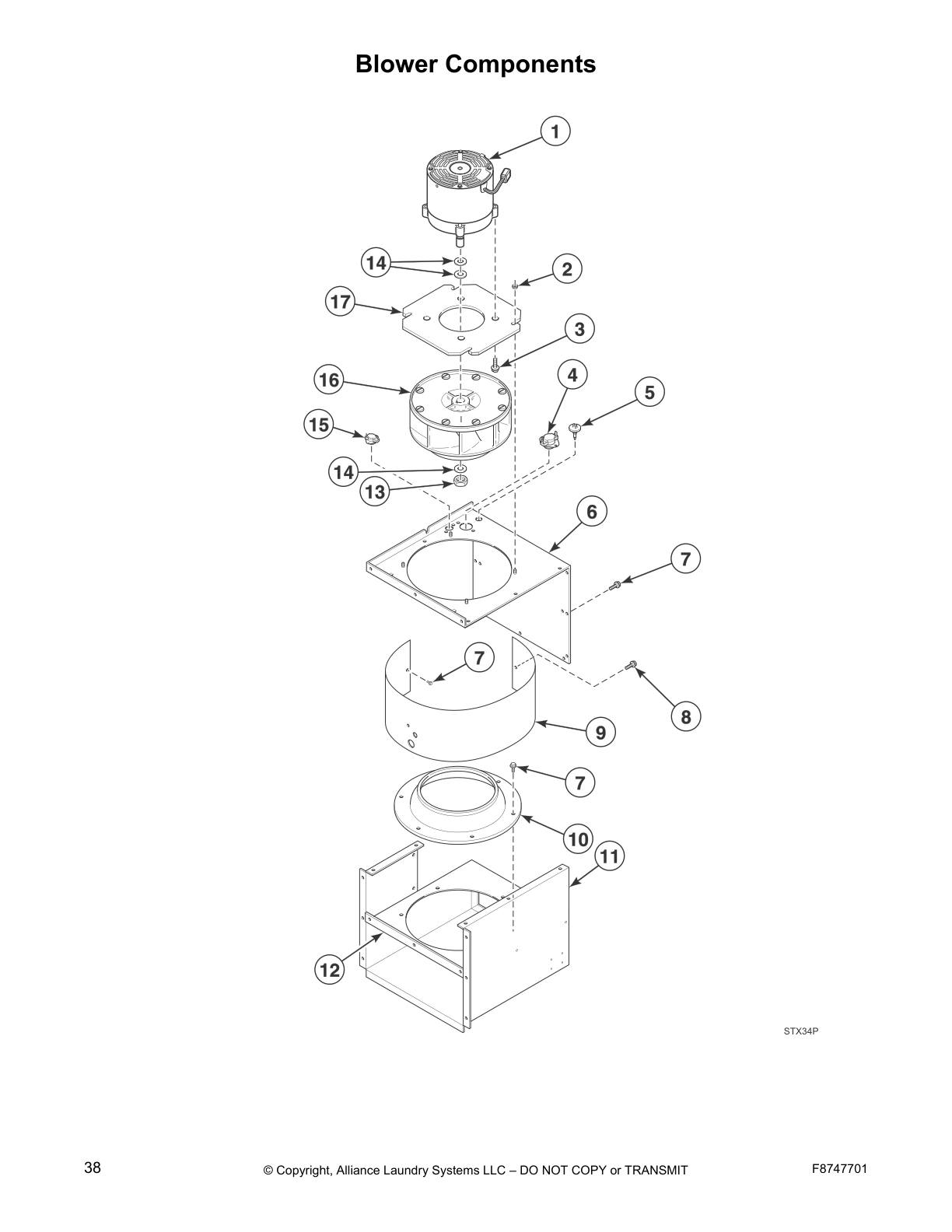 Blower Components

1
14
2
17
3
16
4
5
15
14
13
6
7
7
8
9
7
10
11
12

STX34P

38 © Copyright, Alliance Laundry Systems LLC – DO NOT COPY or TRANSMIT F8747701