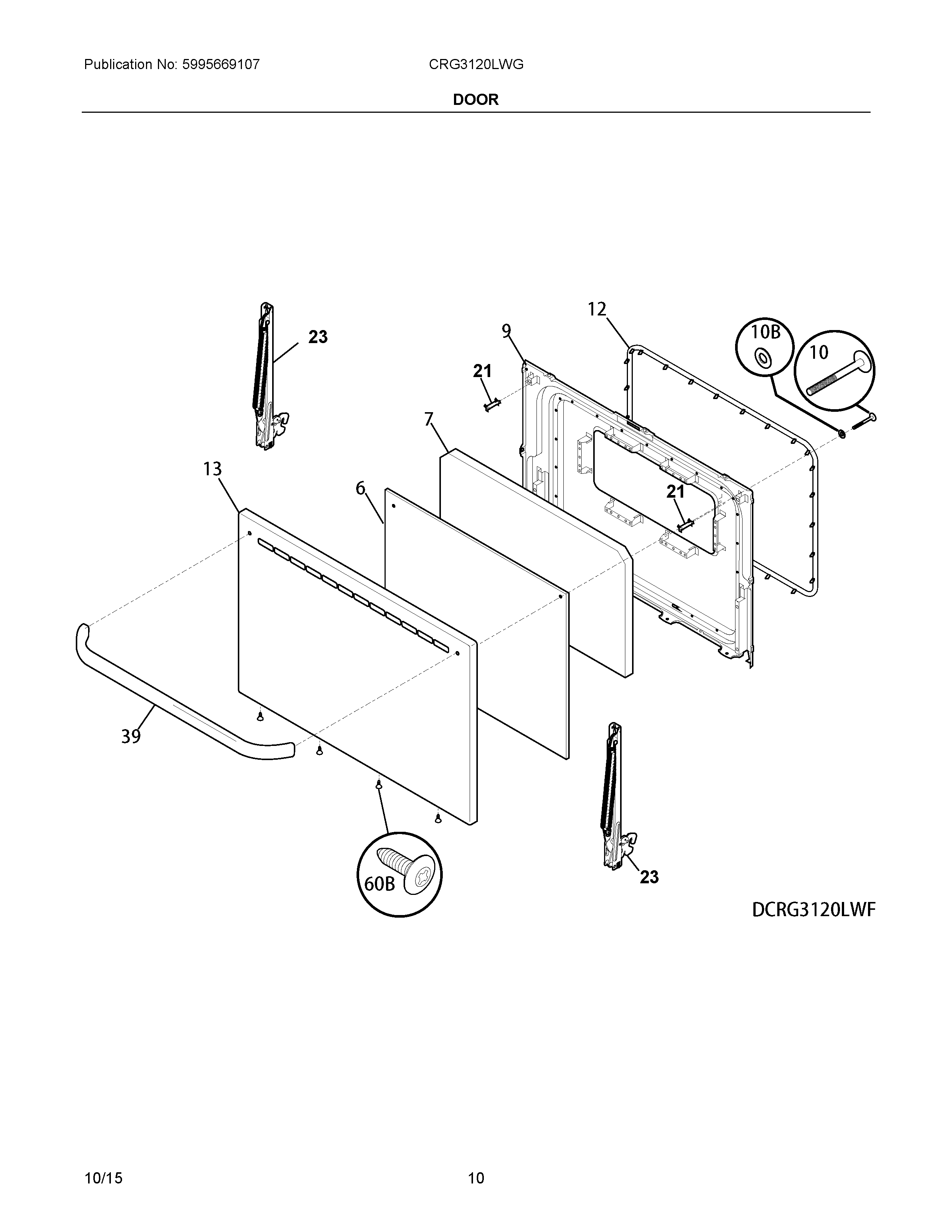 Publication No: 5995669107

CRG3120LWG

DOOR

23

12

9

10B

10

21

7

13

6

21

39

60B

23

DCRG3120LWF

10/15

10