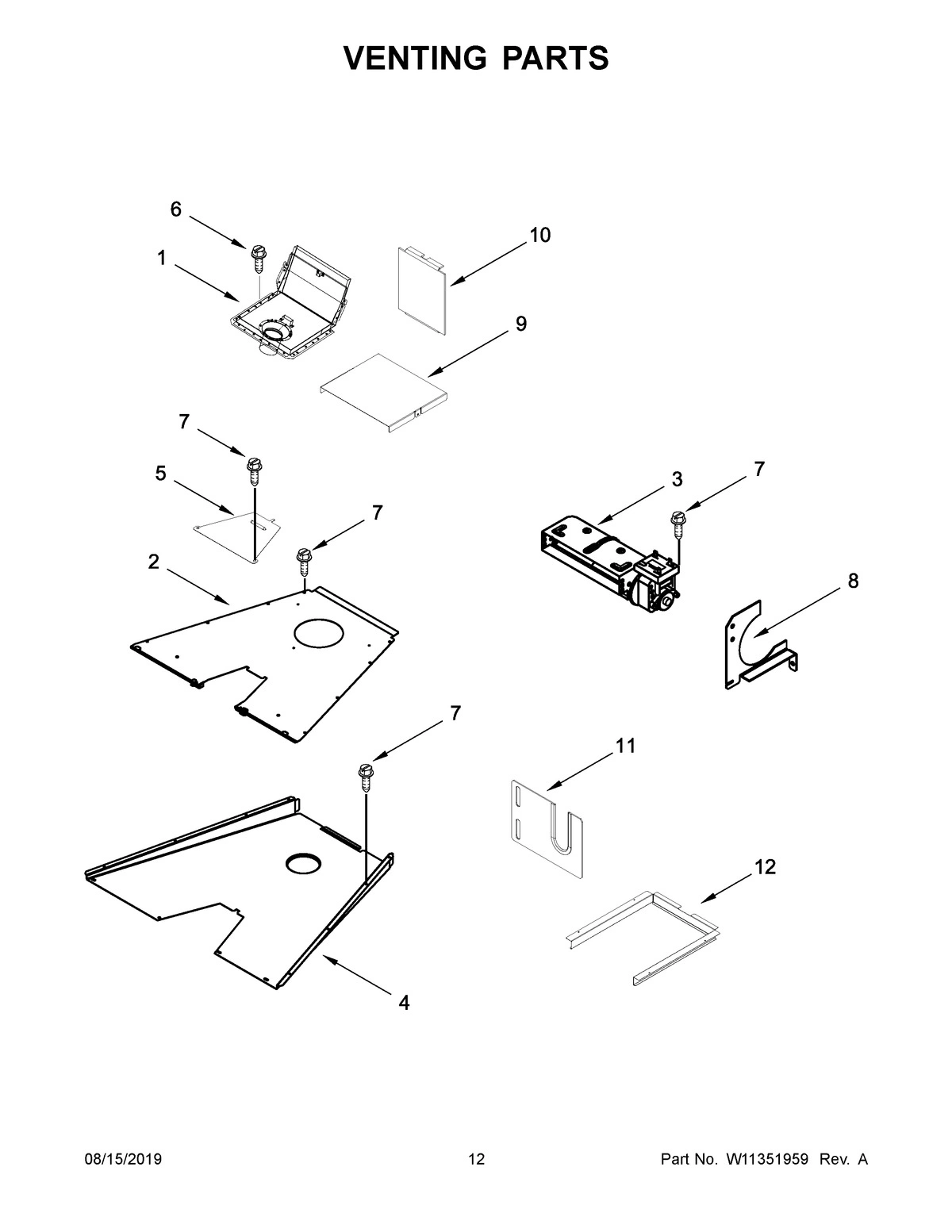 VENTING PARTS

6
1
10
9
7
5
7
2
3
7
8
7
11
12
4

08/15/2019 12 Part No. W11351959 Rev. A