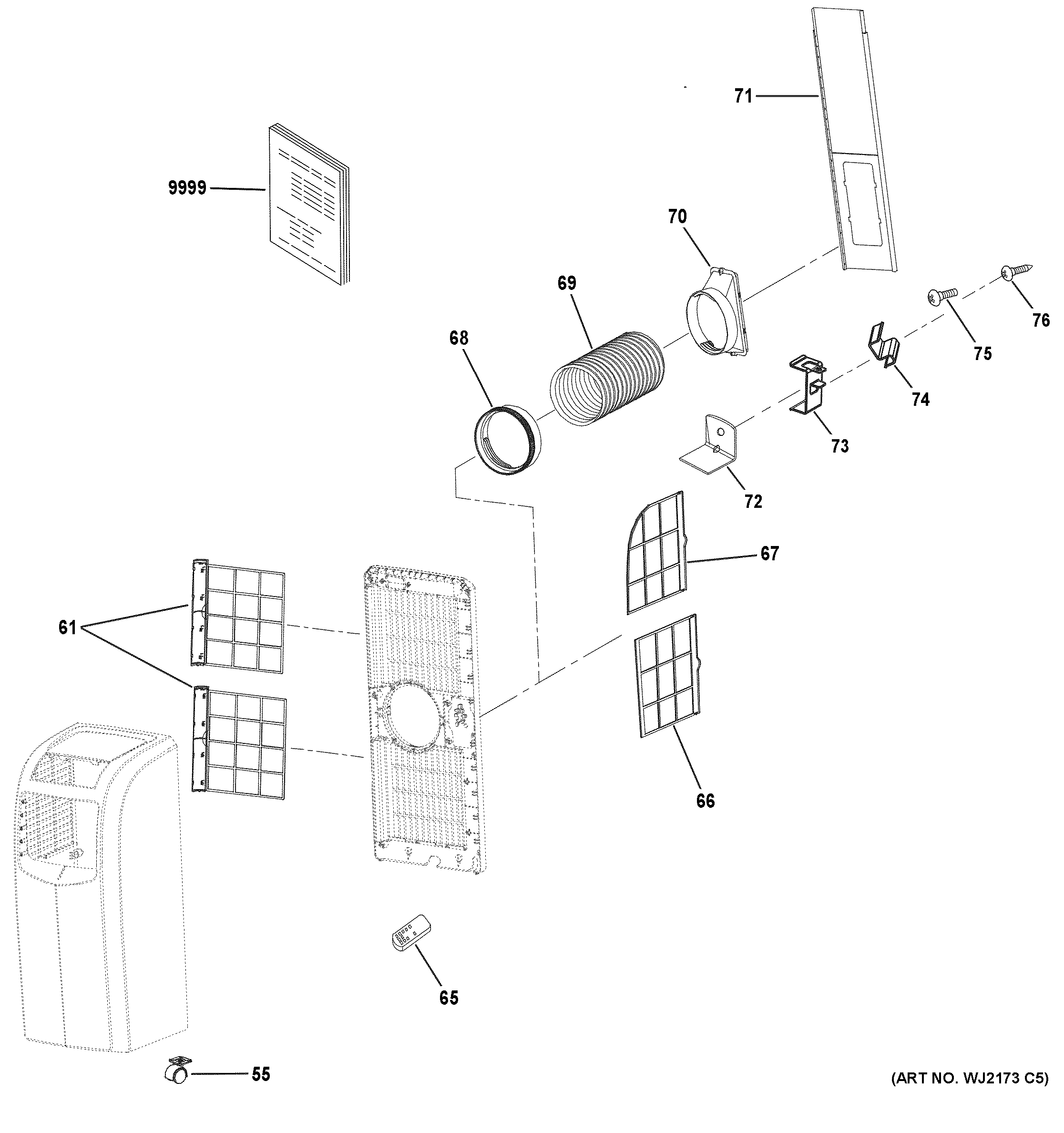 71

9999

70

69

76

75

68

74

73

72

67

61

66

65

55

(ART NO. WJ2173 C5)