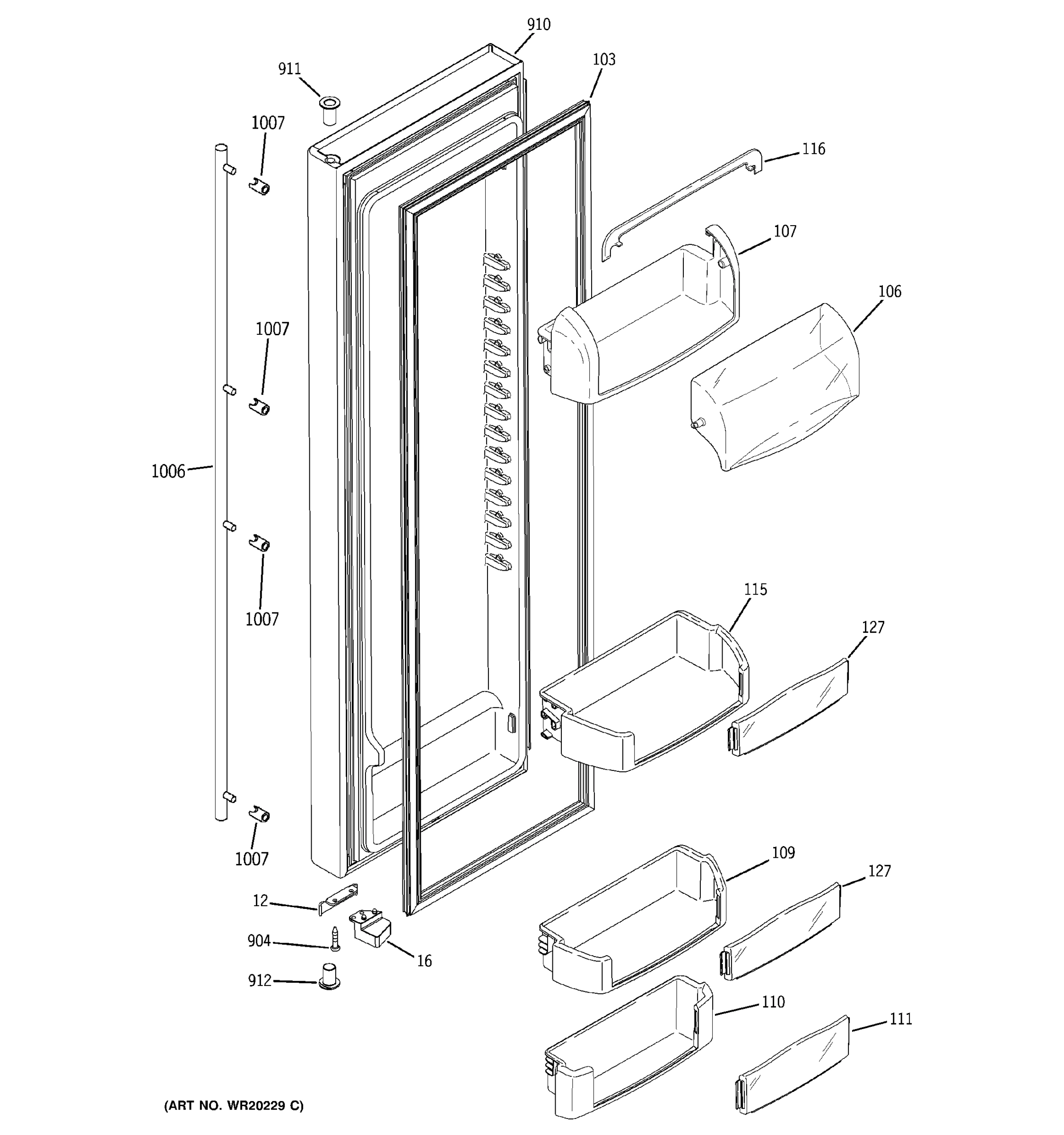 910
911
103
1007
116
107
106
1007
1006
1007
115
127
1007
109
127
12
904
16
912
110
111
(ART NO. WR20229 C)