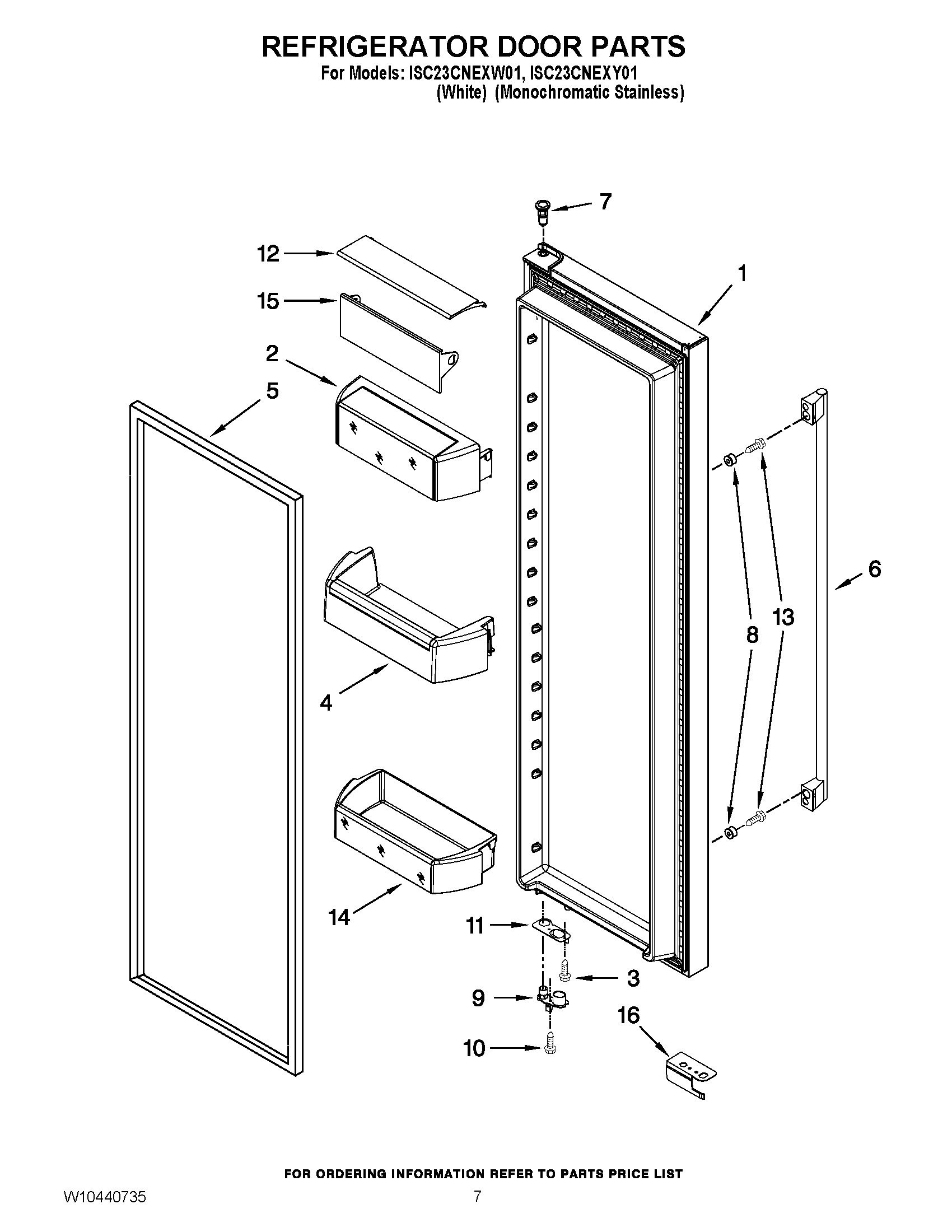 REFRIGERATOR DOOR PARTS
For Models: ISC23CNEXW01, ISC23CNEXY01
(White) (Monochromatic Stainless)

7
12
1
15
2
5
6
8
13
4
14
11
3
9
16
10

FOR ORDERING INFORMATION REFER TO PARTS PRICE LIST

W10440735
7