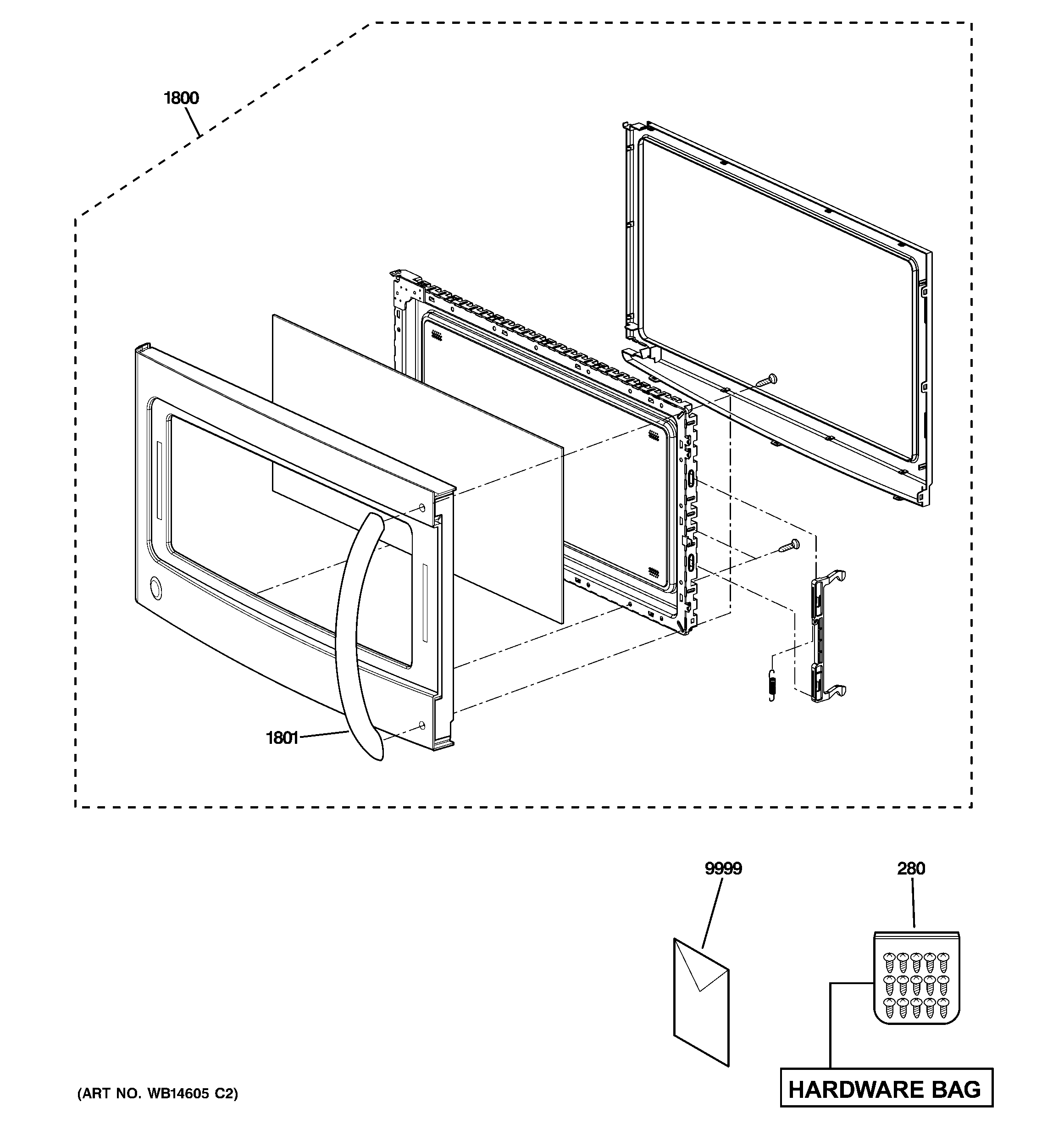 1800

1801

9999

280

HARDWARE BAG

(ART NO. WB14605 C2)