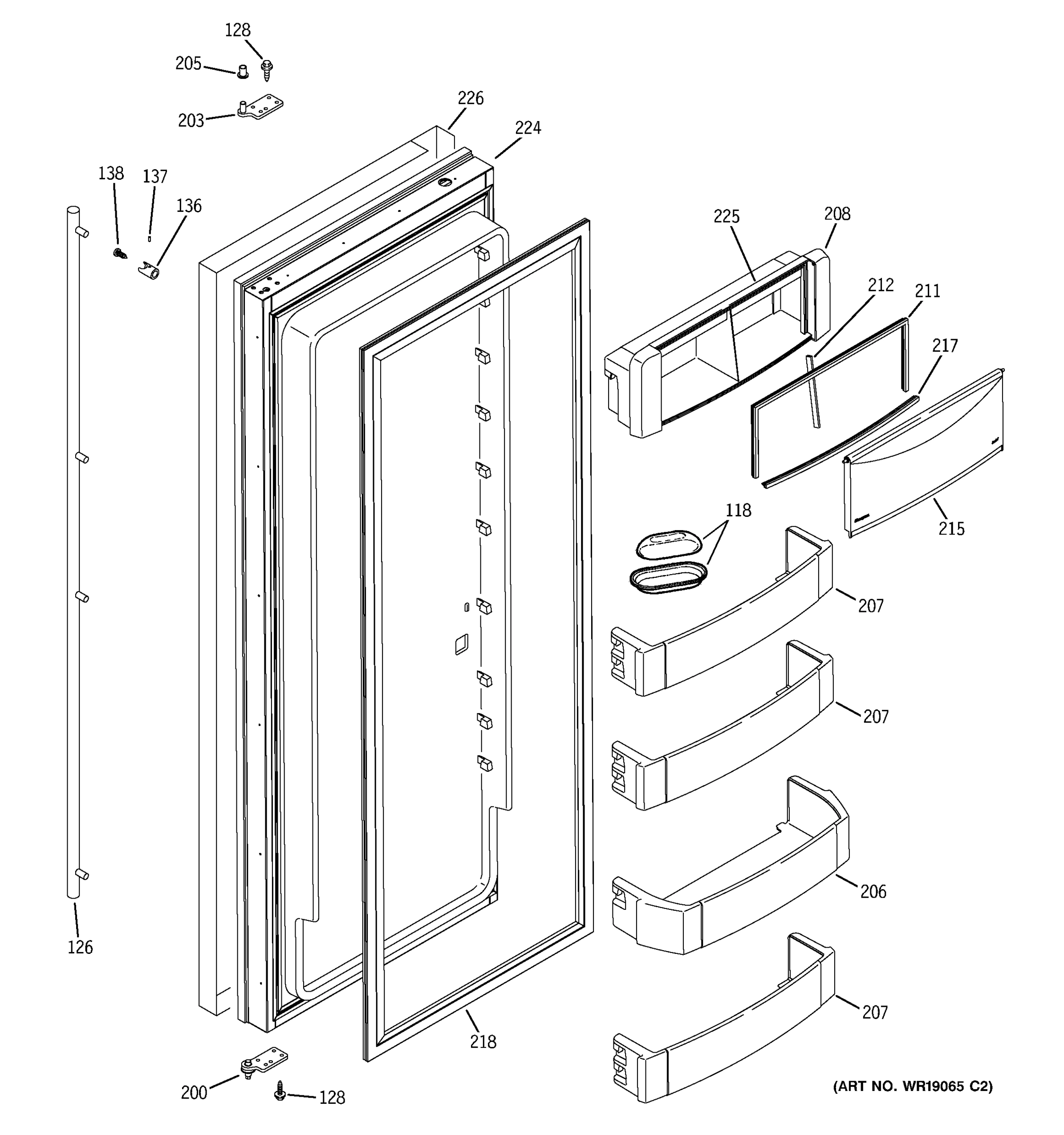 128
205
203
226
224
138
137
136
225
208
212
211
217
215
118
207
207
206
207
126
218
200
128
(ART NO. WR19065 C2)