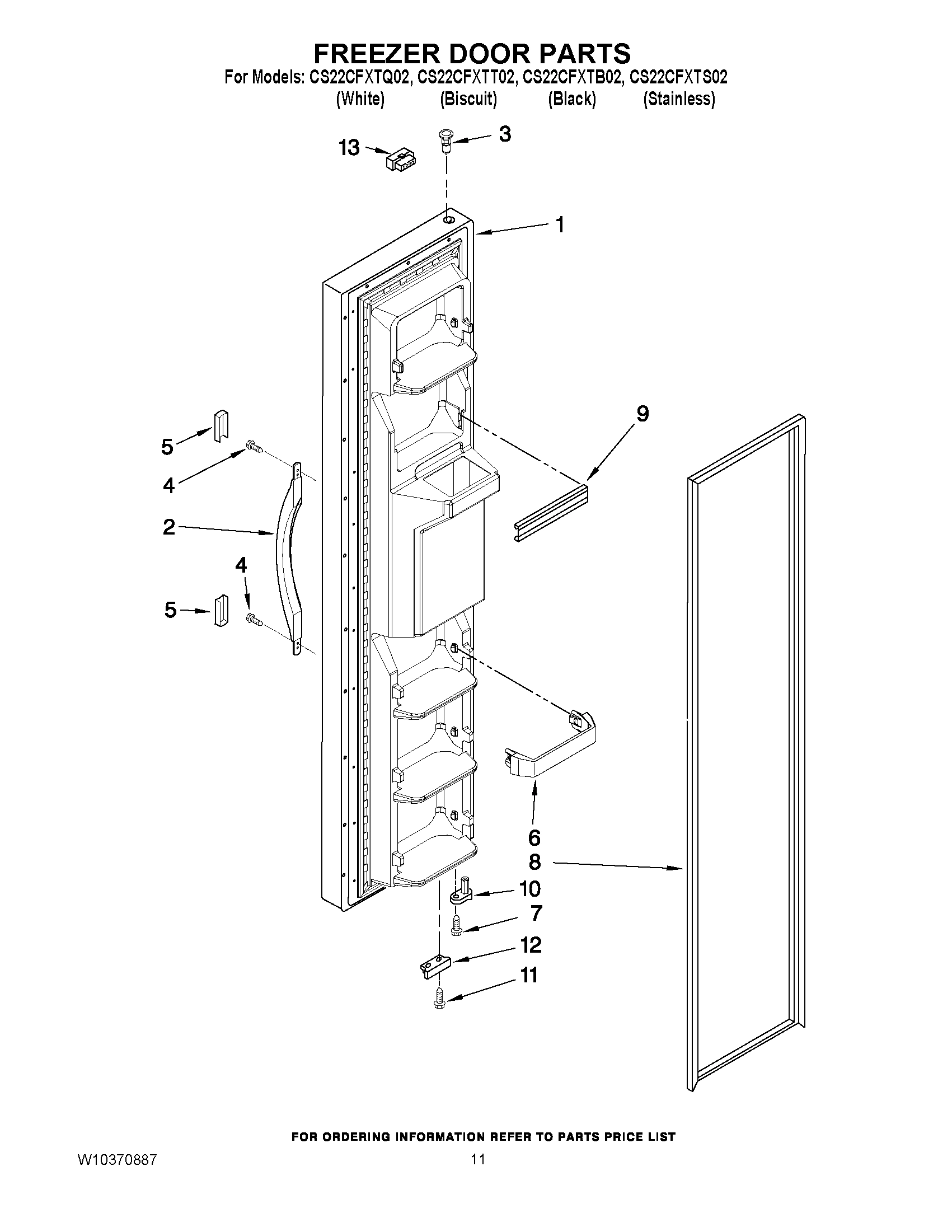 FREEZER DOOR PARTS
For Models: CS22CFXTQ02, CS22CFXTT02, CS22CFXTB02, CS22CFXTS02
(White) (Biscuit) (Black) (Stainless)

13
3
1
9
5
4
2
4
5
6
8
10
7
12
11

FOR ORDERING INFORMATION REFER TO PARTS PRICE LIST

W10370887
11