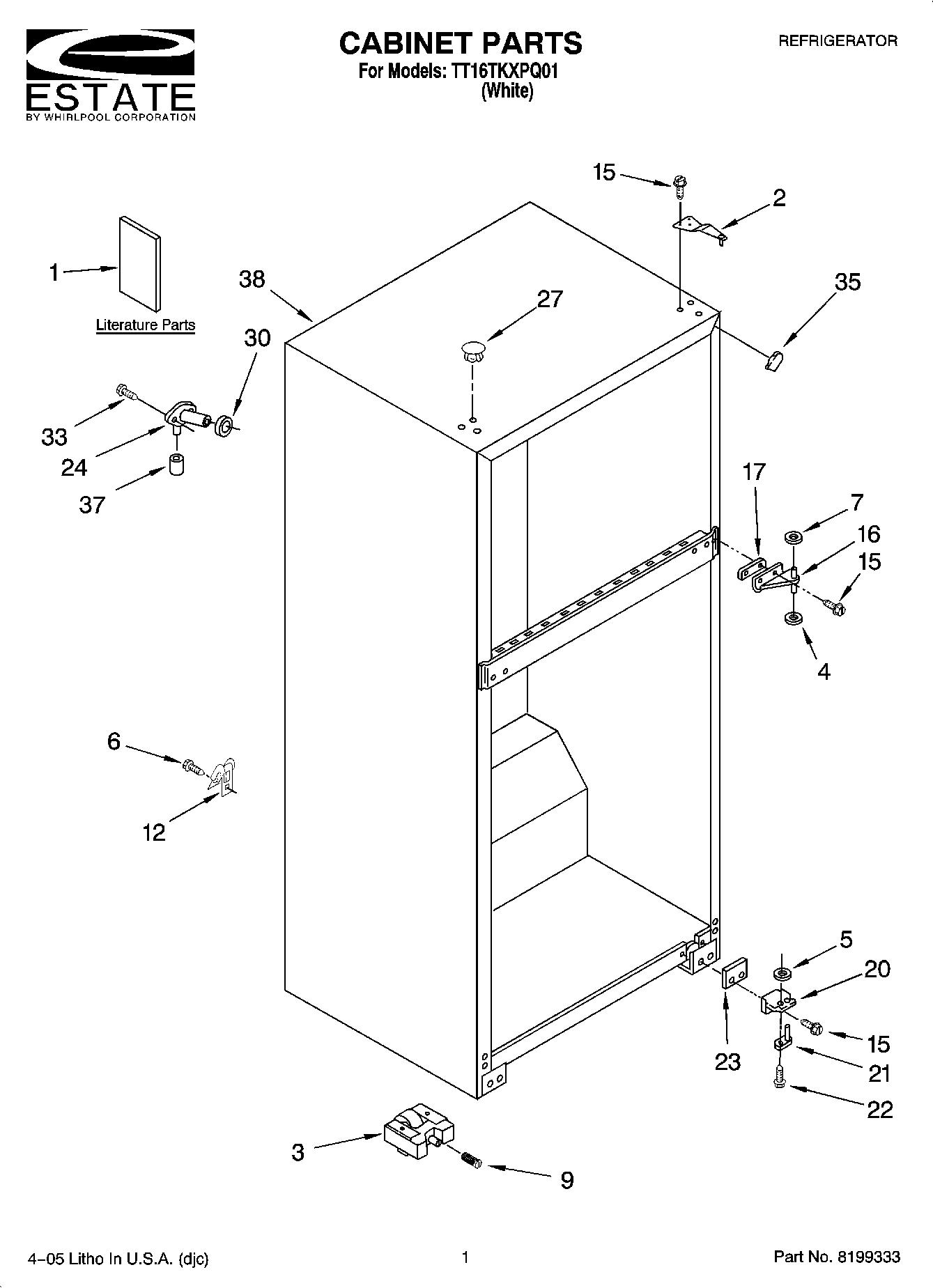 ESTATE
BY WHIRLPOOL CORPORATION

CABINET PARTS
For Models: TT16TKXPQ01
(White)

REFRIGERATOR

15
2
1
Literature Parts
38
27
35
30
33
24
37
17
7
16
15
4
6
12
5
20
15
23
21
22
3
9

4–05 Litho In U.S.A. (djc)
1
Part No. 8199333