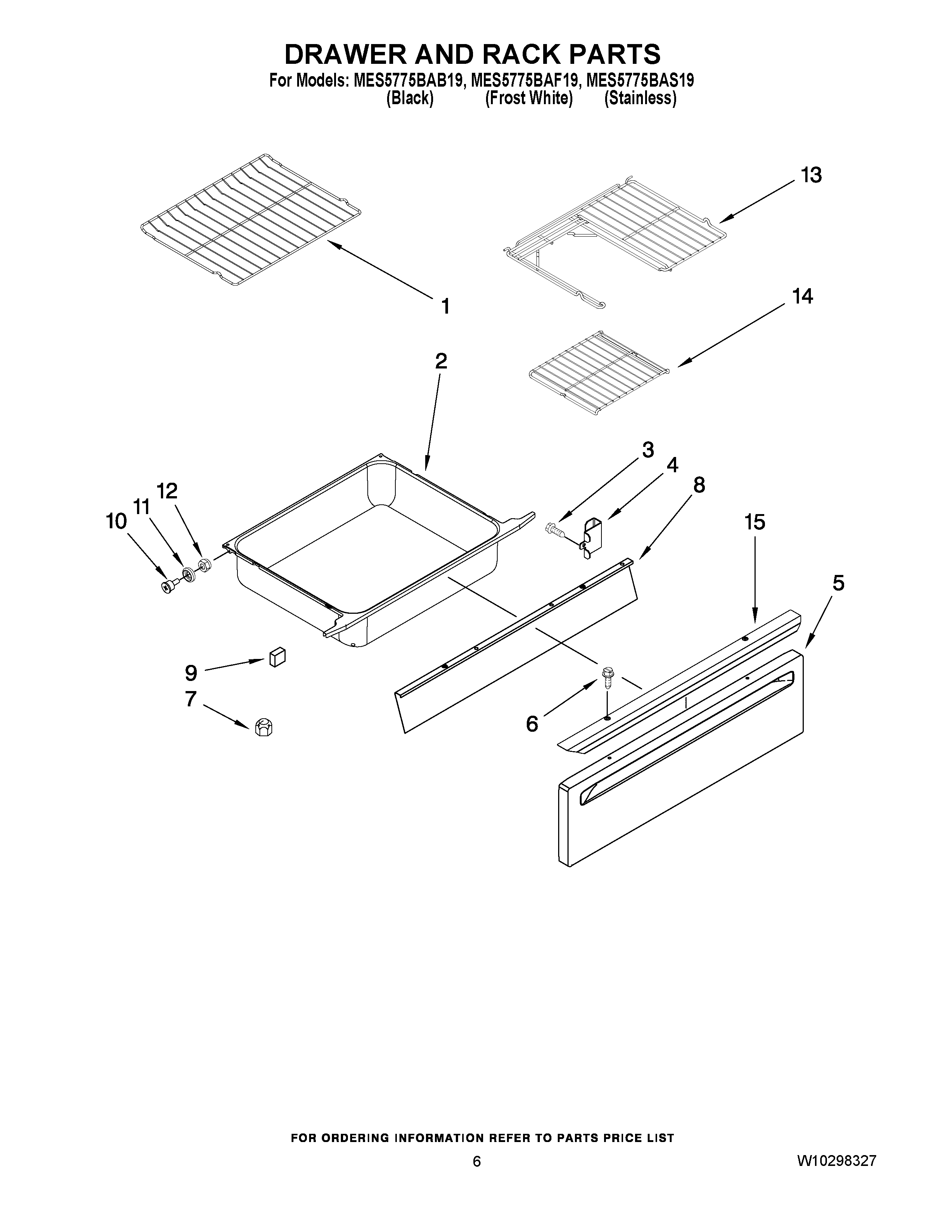 DRAWER AND RACK PARTS
For Models: MES5775BAB19, MES5775BAF19, MES5775BAS19
(Black) (Frost White) (Stainless)

13
1
14
2
3
4
8
12
11
10
15
5
9
7
6

FOR ORDERING INFORMATION REFER TO PARTS PRICE LIST
6
W10298327