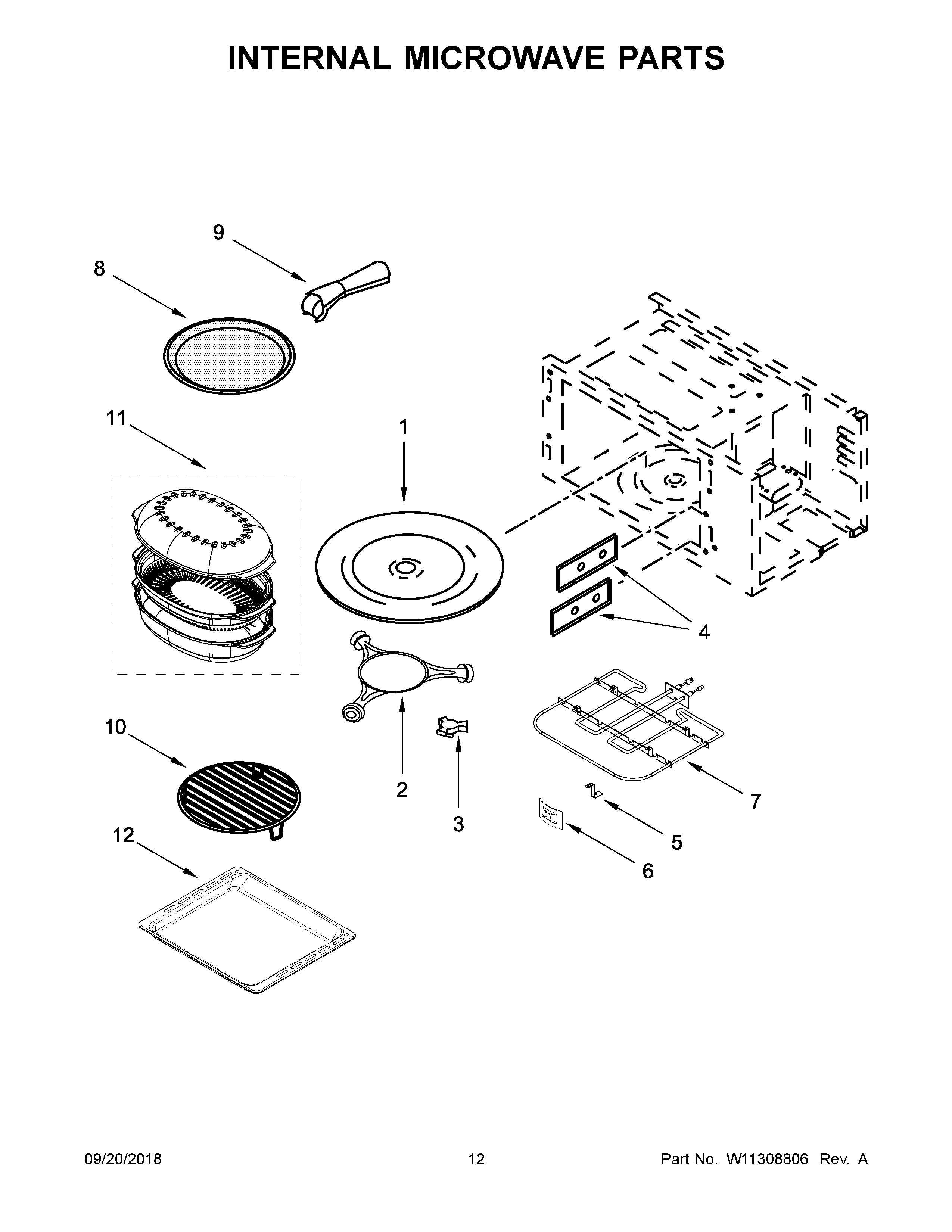 INTERNAL MICROWAVE PARTS

9

8

11

1

4

10

2

3

7

5

6

12

09/20/2018

12

Part No. W11308806 Rev. A