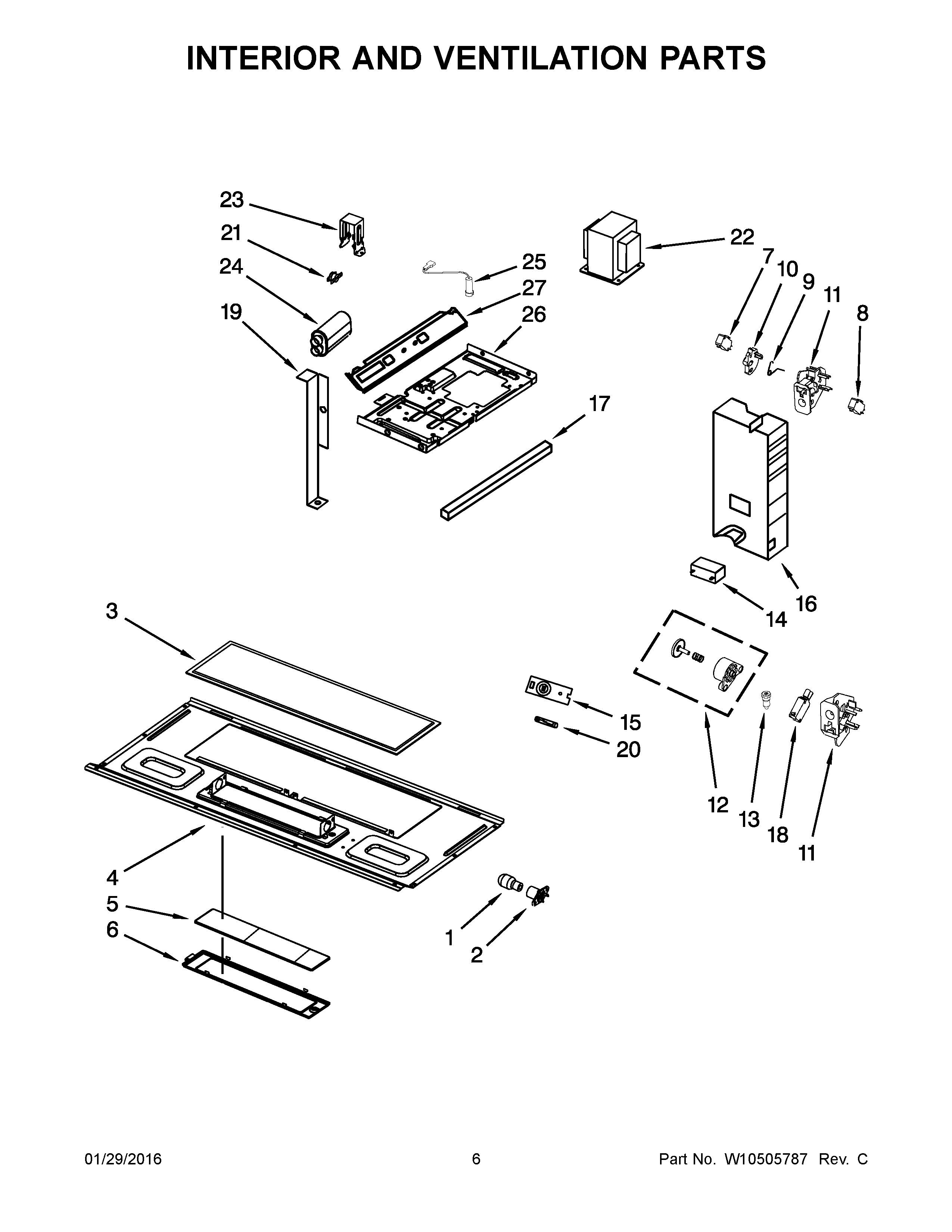 INTERIOR AND VENTILATION PARTS

23
21
24
19
25
27
26
22
7
10
9
11
8
17
16
14
3
15
20
12
13
18
11
4
5
6
1
2

01/29/2016
6
Part No. W10505787 Rev. C