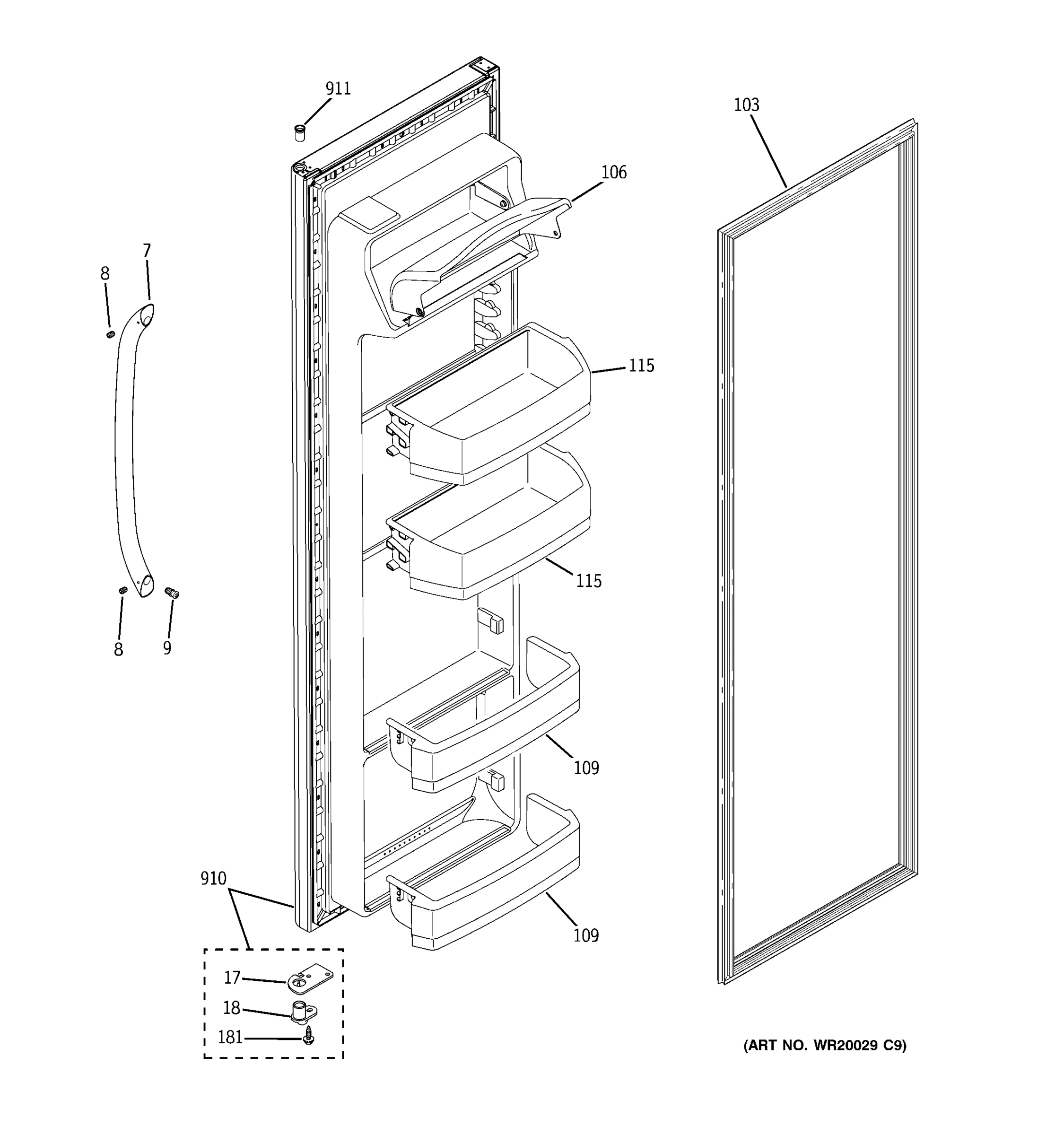 911

103

106

7

8

115

115

8

9

109

910

109

17

18

181

(ART NO. WR20029 C9)