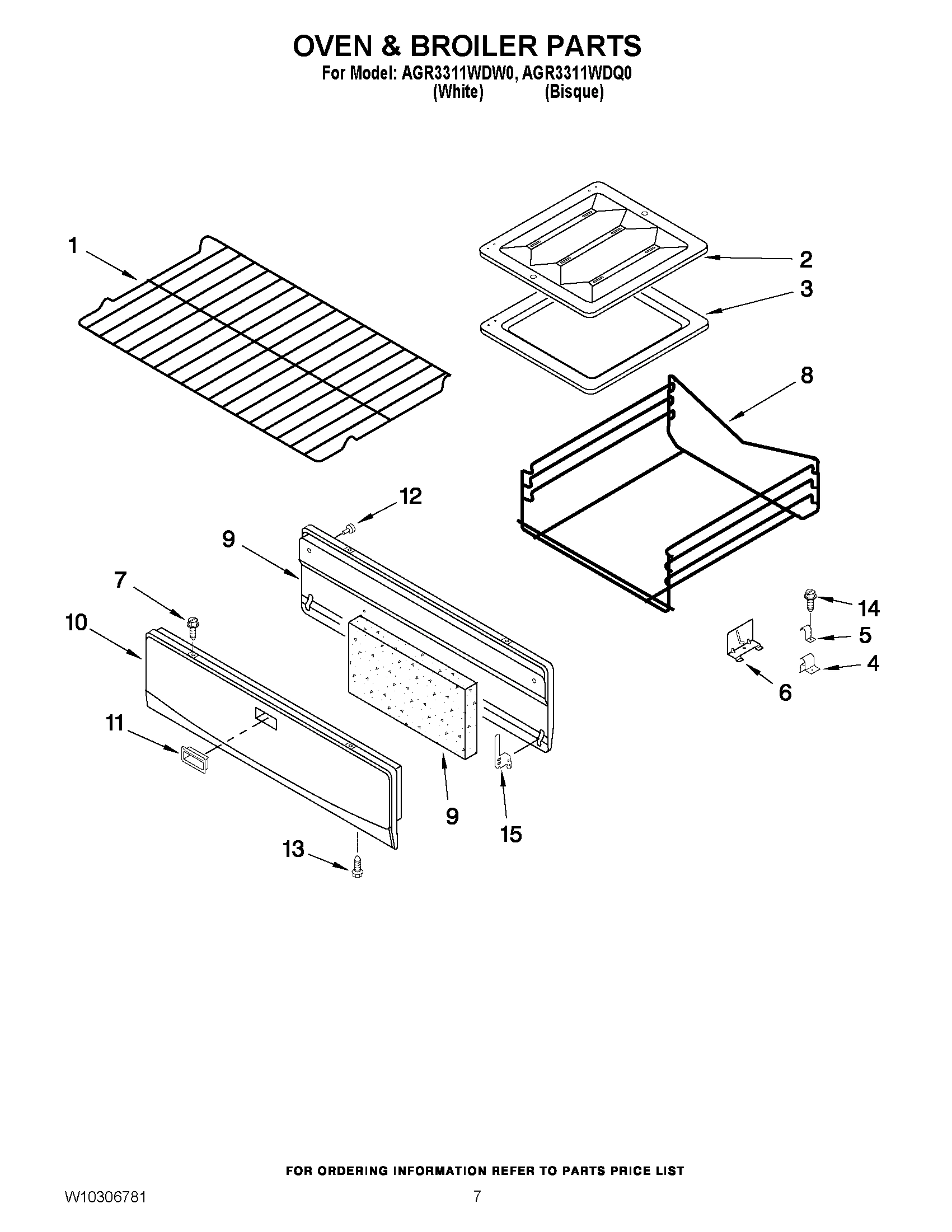 OVEN & BROILER PARTS
For Model: AGR3311WDW0, AGR3311WDQ0
(White) (Bisque)

1
2
3
8
12
9
7
10
14
5
4
6
11
9
15
13

FOR ORDERING INFORMATION REFER TO PARTS PRICE LIST

W10306781
7