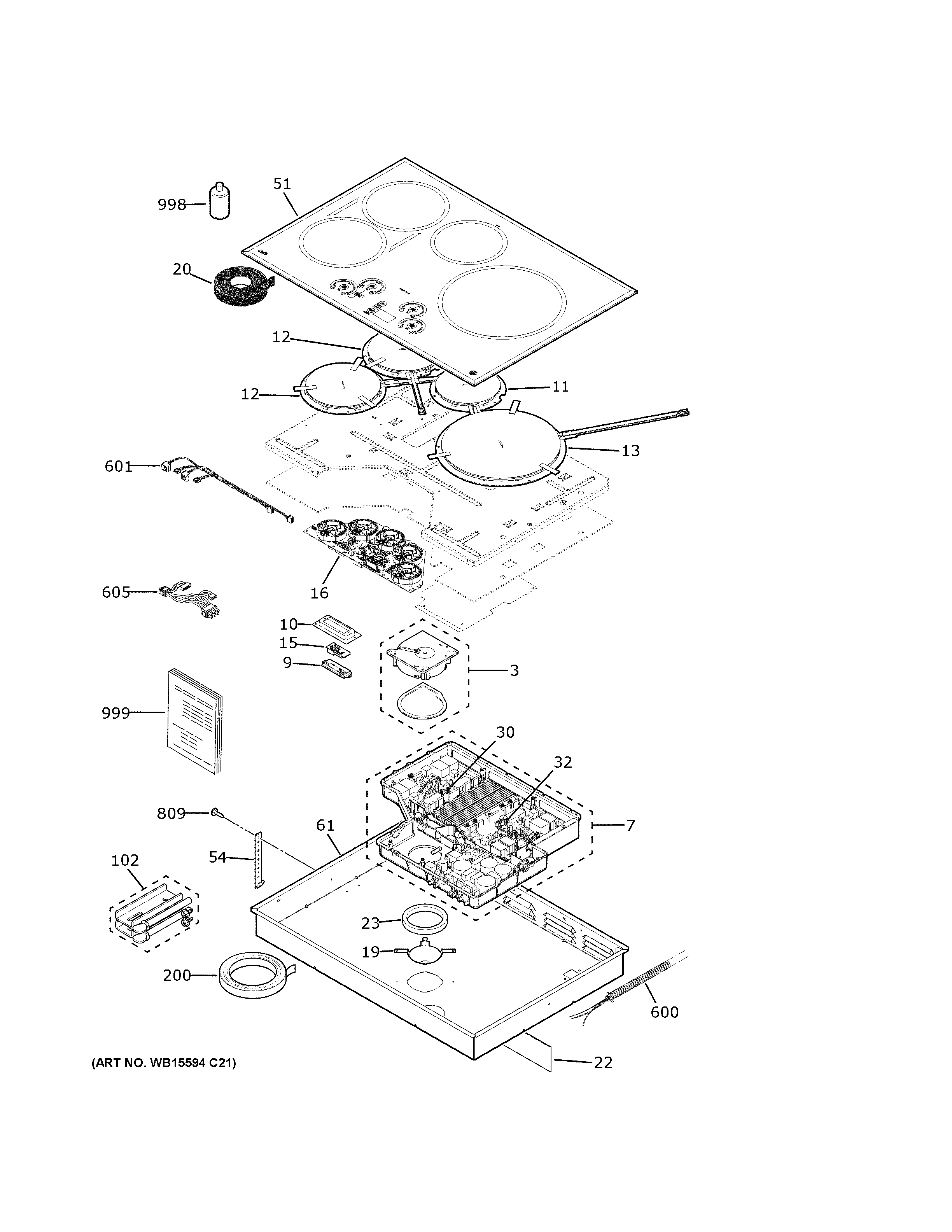 998
51
20
12
12
11
13
601
16
605
10
15
9
3
999
30
32
809
61
7
54
102
23
19
200
600
22
(ART NO. WB15594 C21)