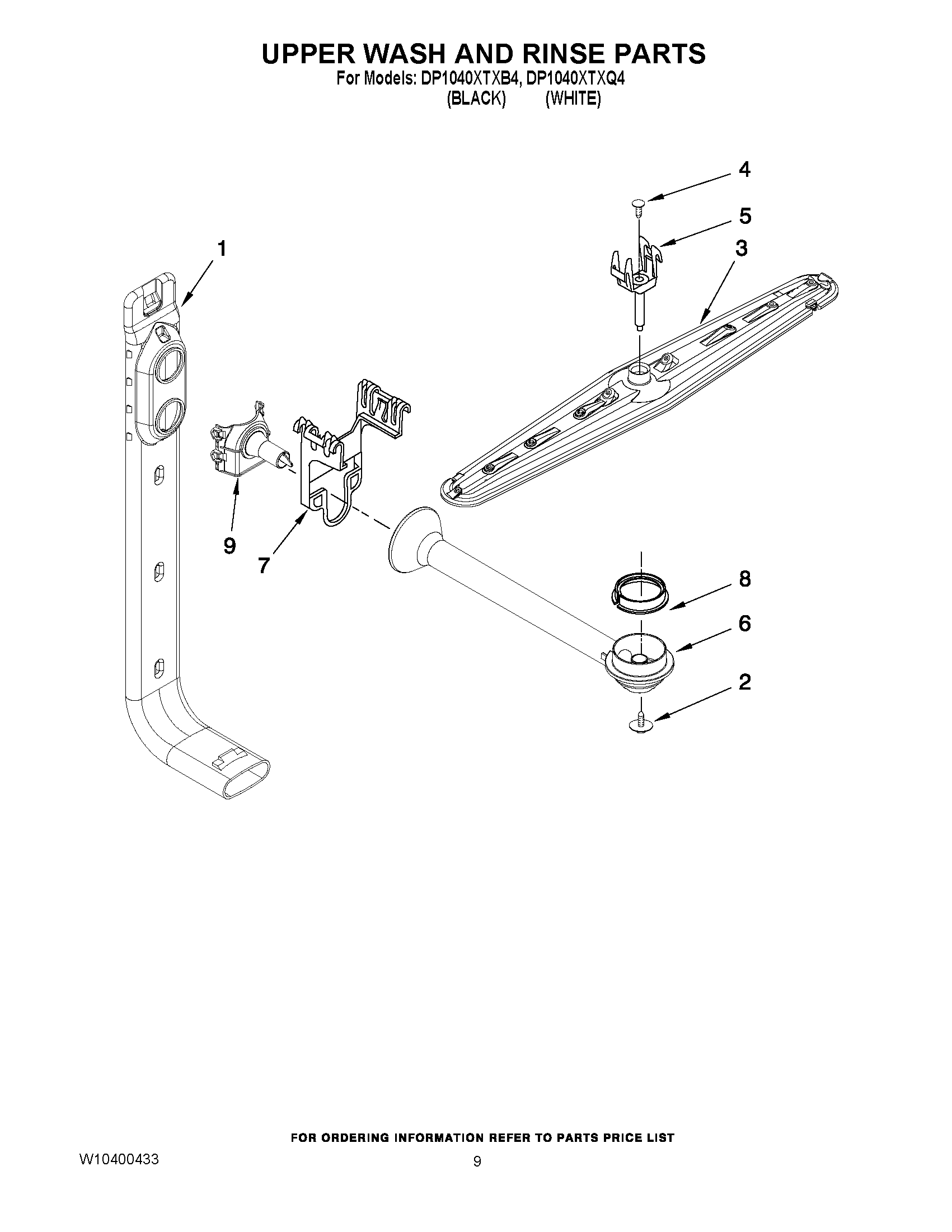 UPPER WASH AND RINSE PARTS
For Models: DP1040XTXB4, DP1040XTXQ4
(BLACK) (WHITE)

4
5
1
3
9
7
8
6
2

FOR ORDERING INFORMATION REFER TO PARTS PRICE LIST
W10400433
9