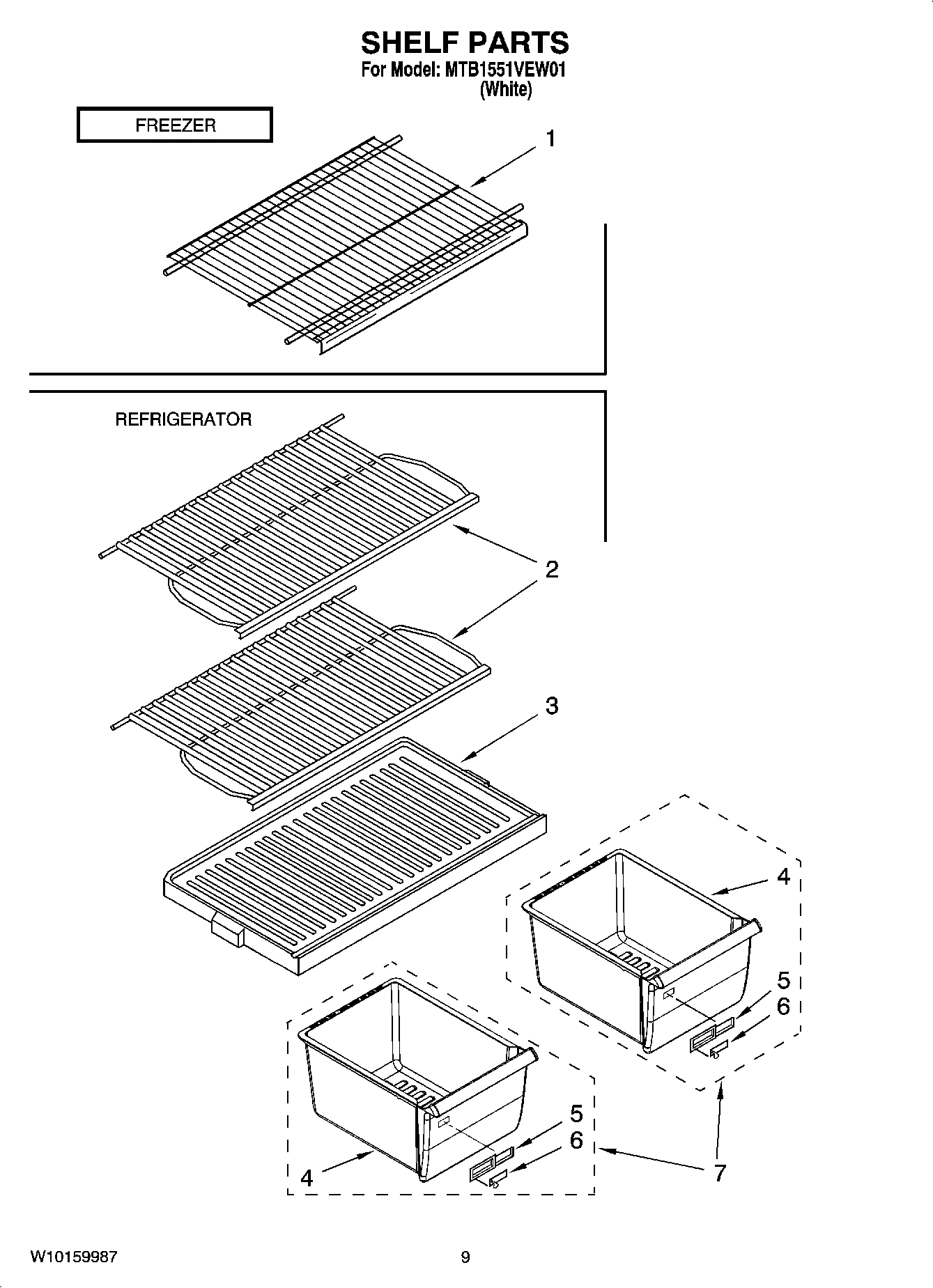 SHELF PARTS
For Model: MTB1551VEW01
(White)

FREEZER

1

REFRIGERATOR

2

3

4

5
6

5
6

4

7

W10159987

9