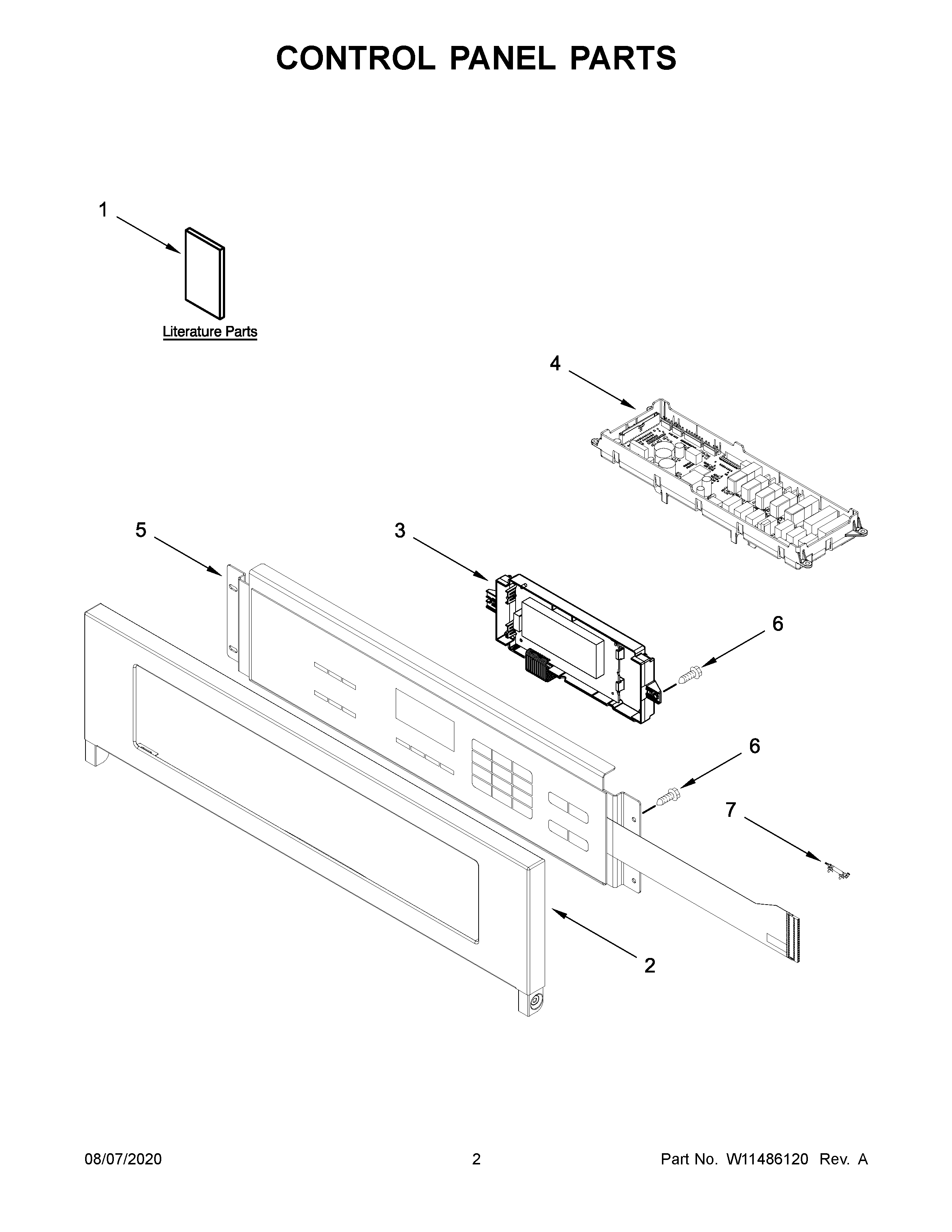 CONTROL PANEL PARTS

1

Literature Parts

4

5

3

6

6

7

2

08/07/2020

2

Part No. W11486120 Rev. A