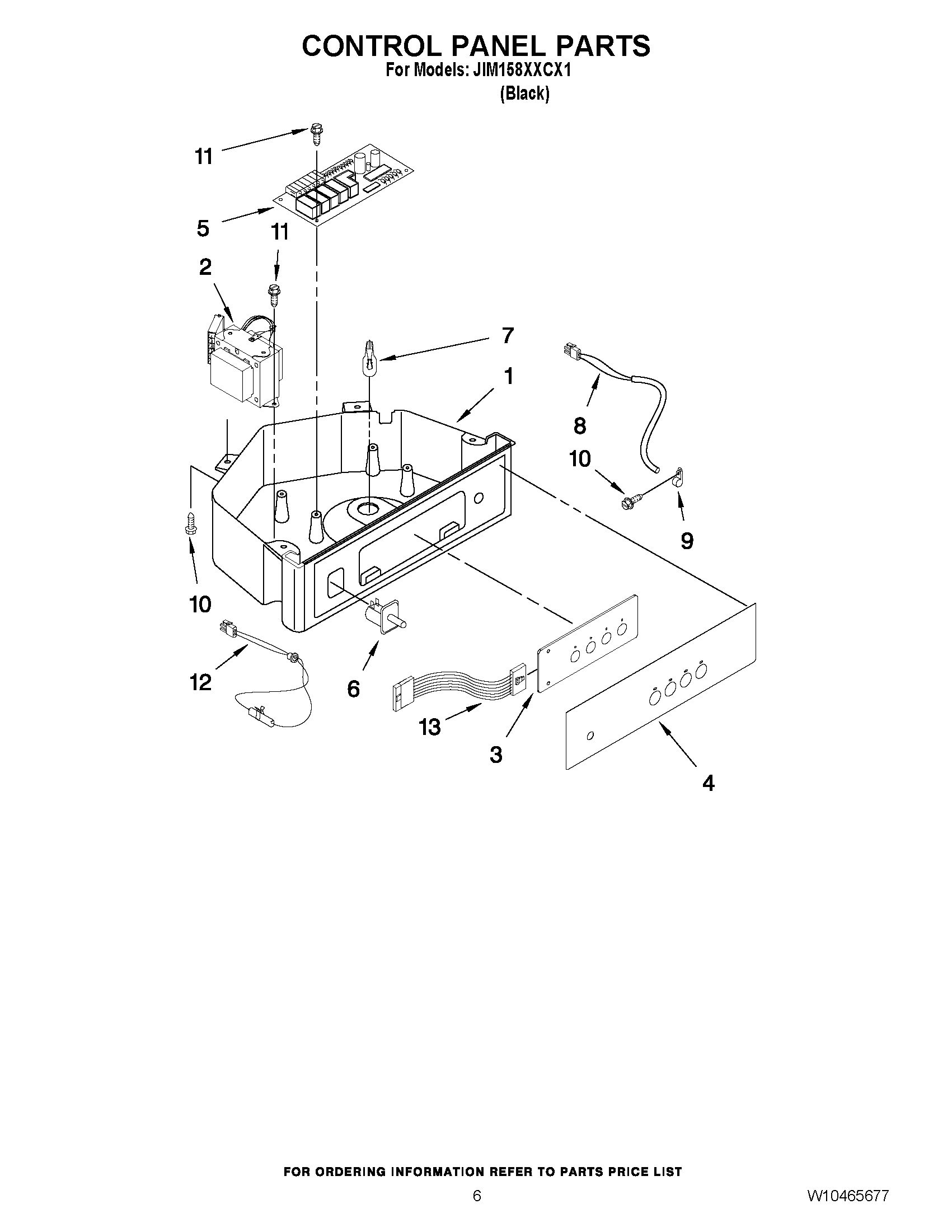 CONTROL PANEL PARTS

For Models: JIM158XXCX1
(Black)

11

5

11

2

7

1

8

10

9

10

12

6

13

3

4

FOR ORDERING INFORMATION REFER TO PARTS PRICE LIST

6

W10465677