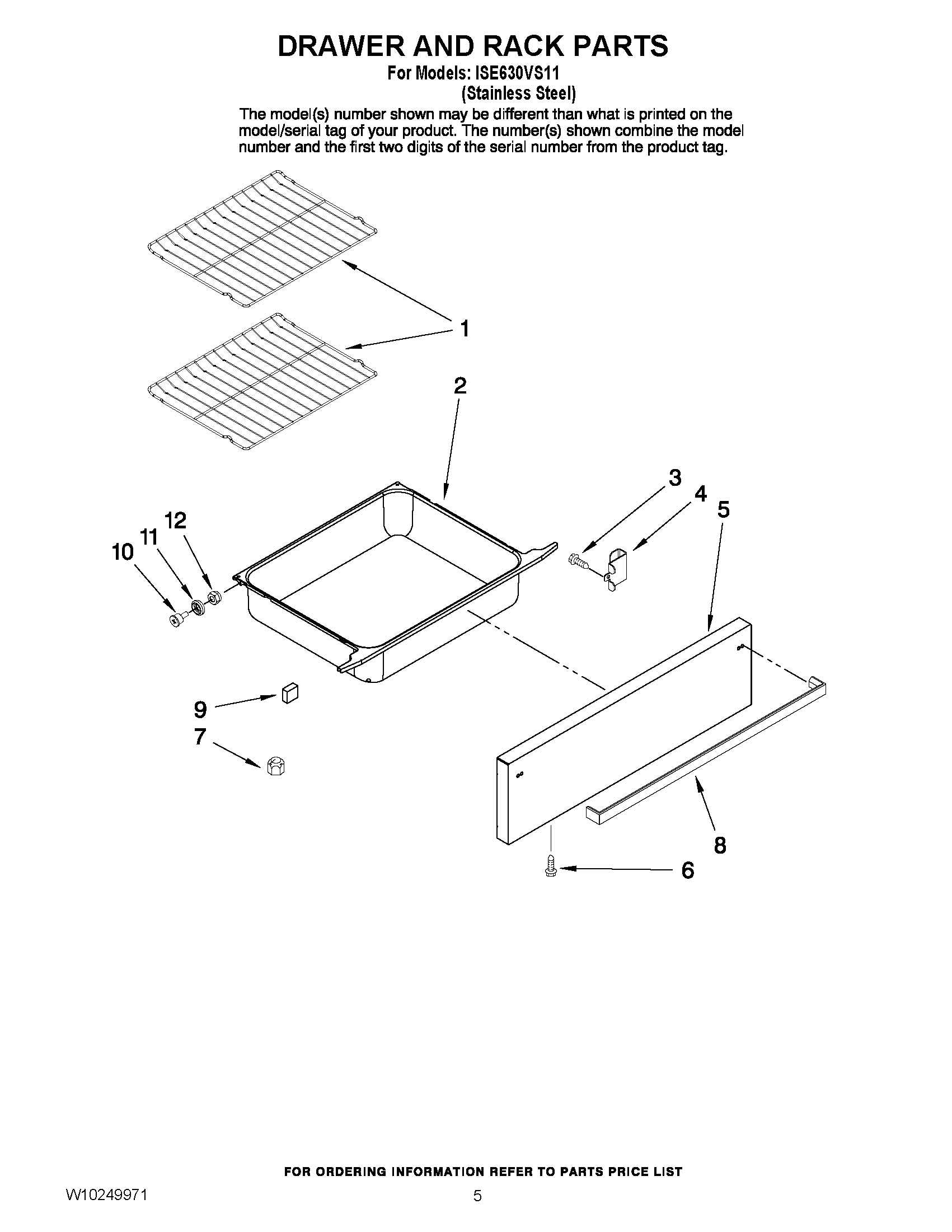 DRAWER AND RACK PARTS

For Models: ISE630VS11
(Stainless Steel)

The model(s) number shown may be different than what is printed on the model/serial tag of your product. The number(s) shown combine the model number and the first two digits of the serial number from the product tag.

1
2
3
4
5
12
11
10
9
7
8
6

FOR ORDERING INFORMATION REFER TO PARTS PRICE LIST

W10249971

5