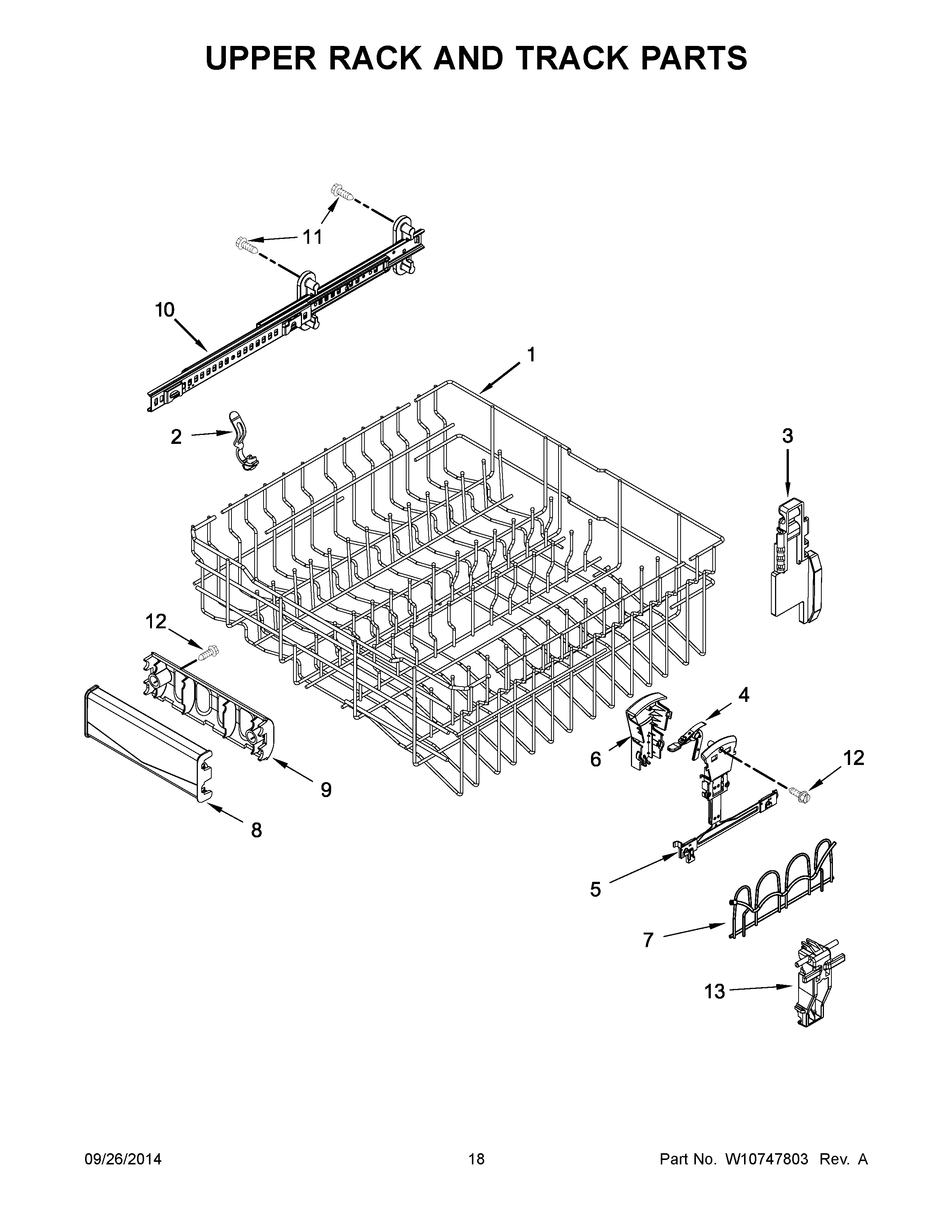 UPPER RACK AND TRACK PARTS

11

10

1

2

3

12

4

6

12

9

8

5

7

13

09/26/2014

18

Part No. W10747803 Rev. A