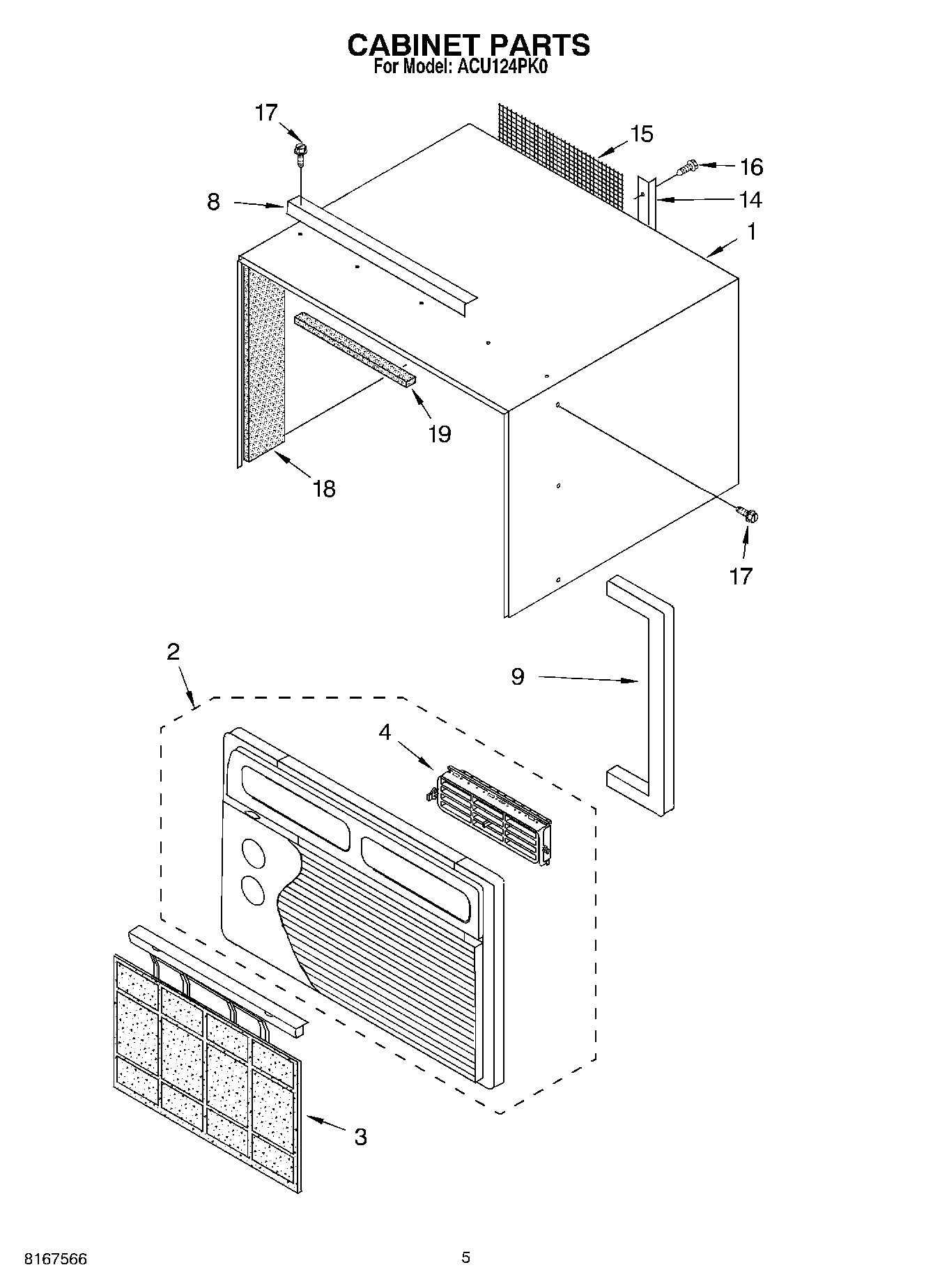 CABINET PARTS
For Model: ACU124PK0

17
15
16
8
14
1
19
18
17
2
9
4
3

8167566
5