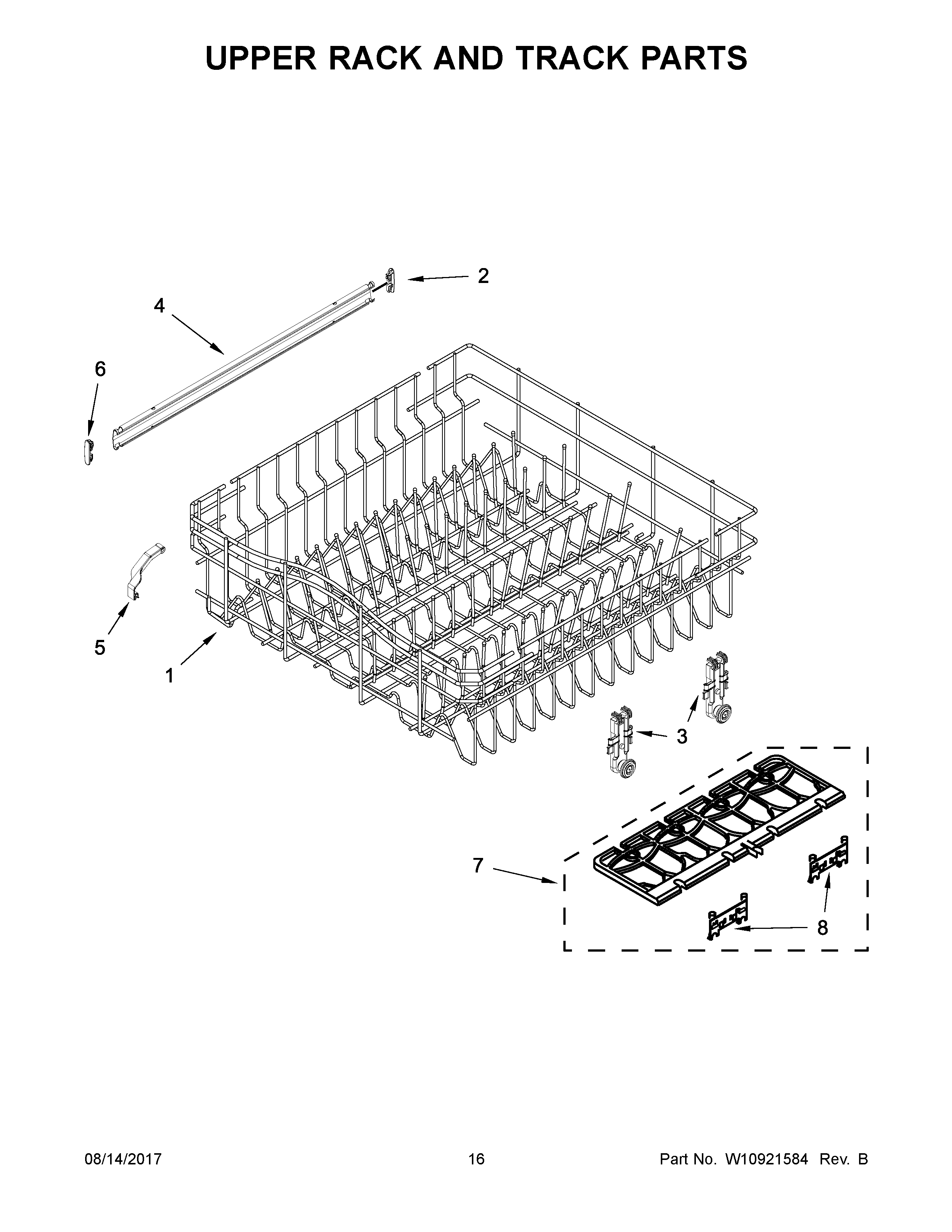 UPPER RACK AND TRACK PARTS

2
4
6
5
1
3
7
8

08/14/2017 16 Part No. W10921584 Rev. B