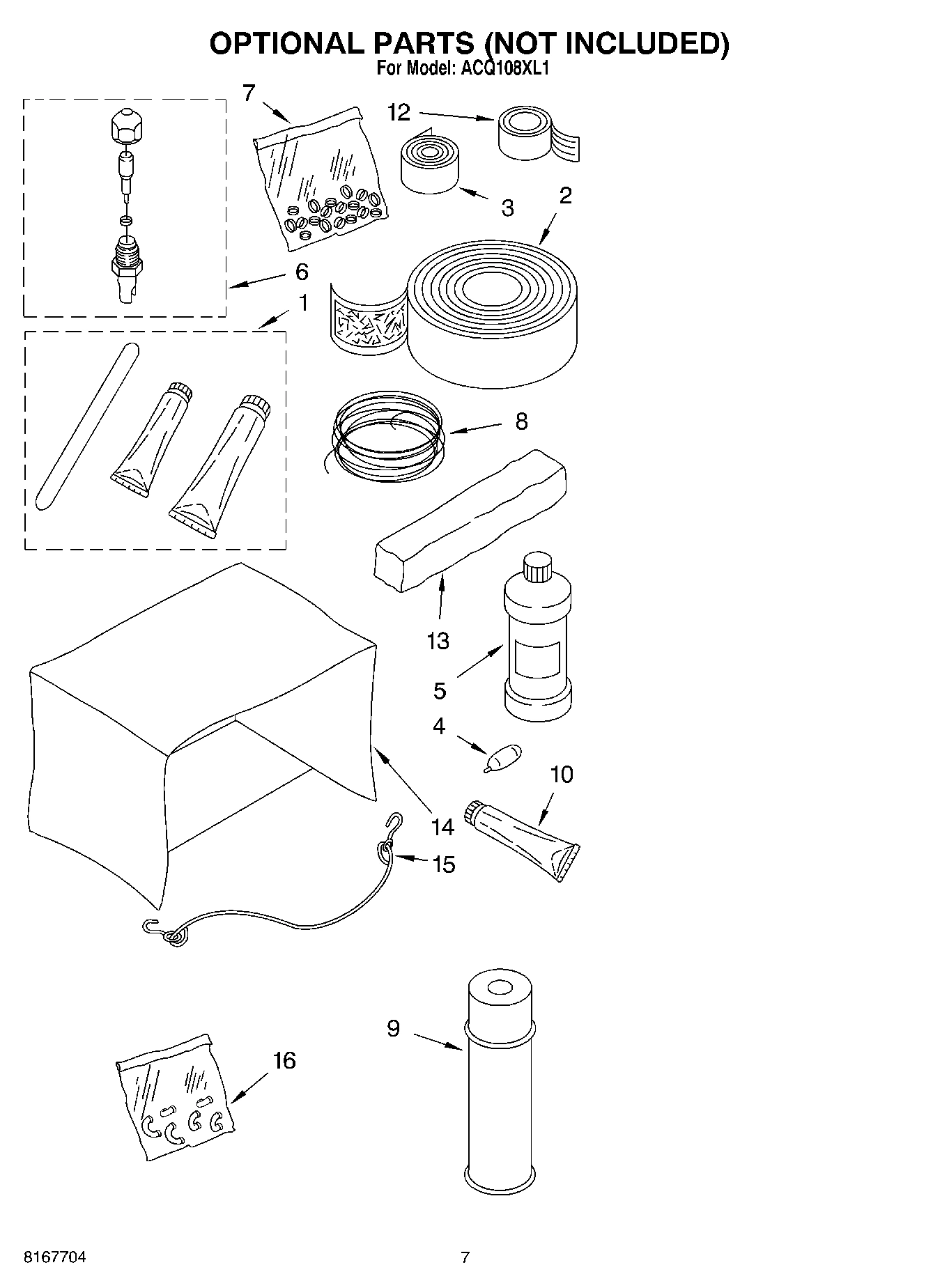 OPTIONAL PARTS (NOT INCLUDED)
For Model: ACQ108XL1

7
12
3
2
6
1
8
13
5
4
10
14
15
9
16

8167704
7