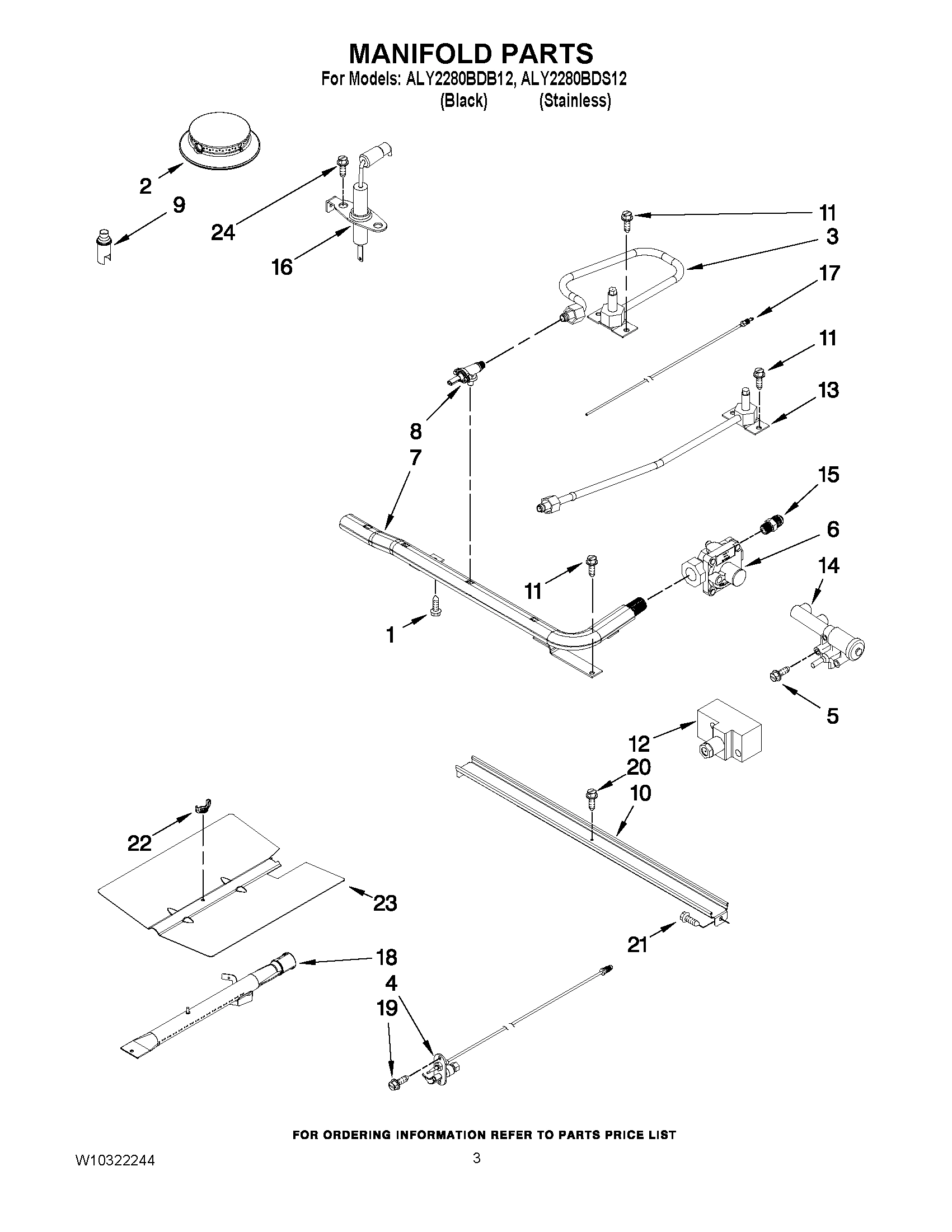 MANIFOLD PARTS
For Models: ALY2280BDB12, ALY2280BDS12
(Black) (Stainless)

2
9
24
16
11
3
17
11
13
8
7
15
6
14
11
1
5
12
20
10
22
23
21
18
4
19

FOR ORDERING INFORMATION REFER TO PARTS PRICE LIST

W10322244
3