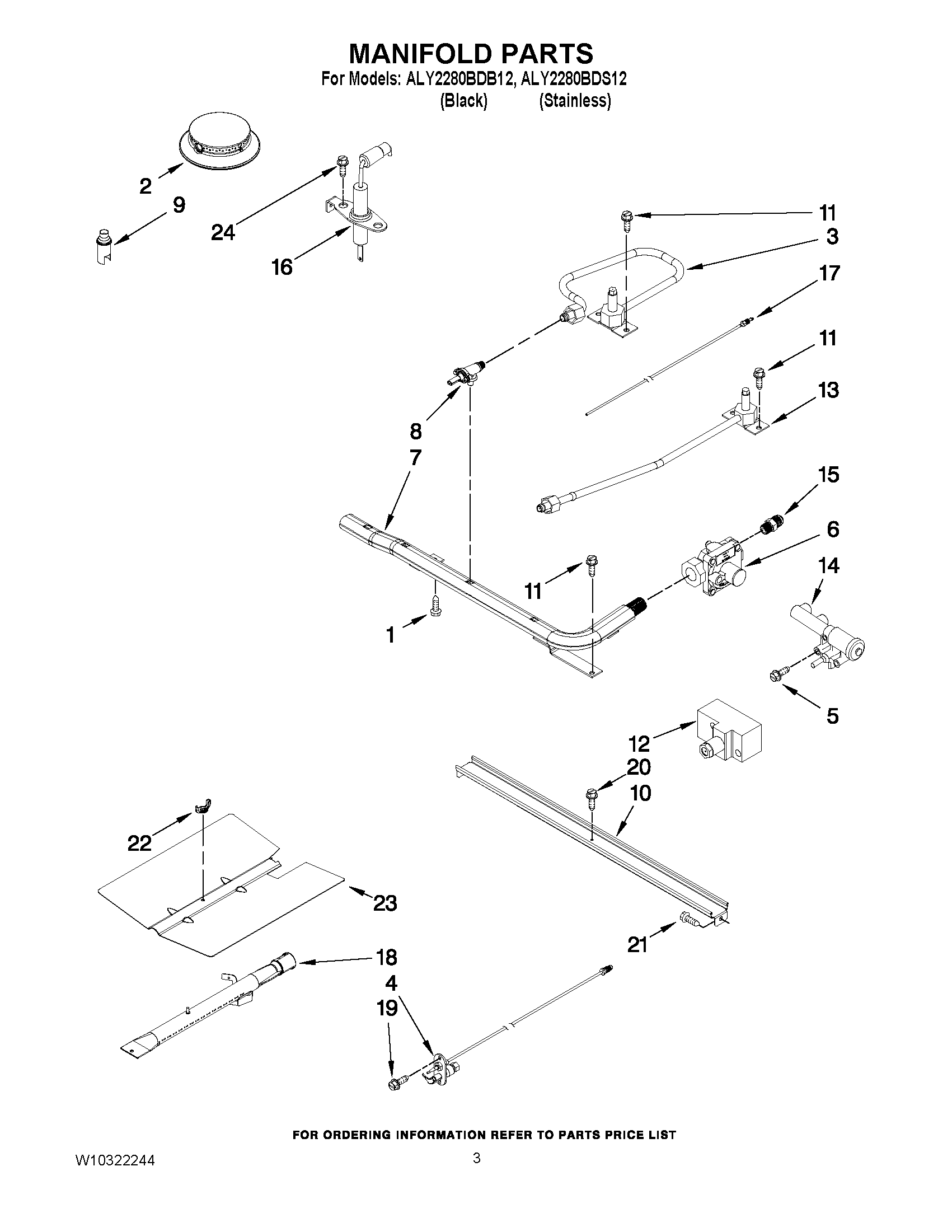 MANIFOLD PARTS
For Models: ALY2280BDB12, ALY2280BDS12
(Black) (Stainless)

2
9
24
16
11
3
17
11
13
8
7
15
6
14
11
1
5
12
20
10
22
23
21
18
4
19

FOR ORDERING INFORMATION REFER TO PARTS PRICE LIST

W10322244
3