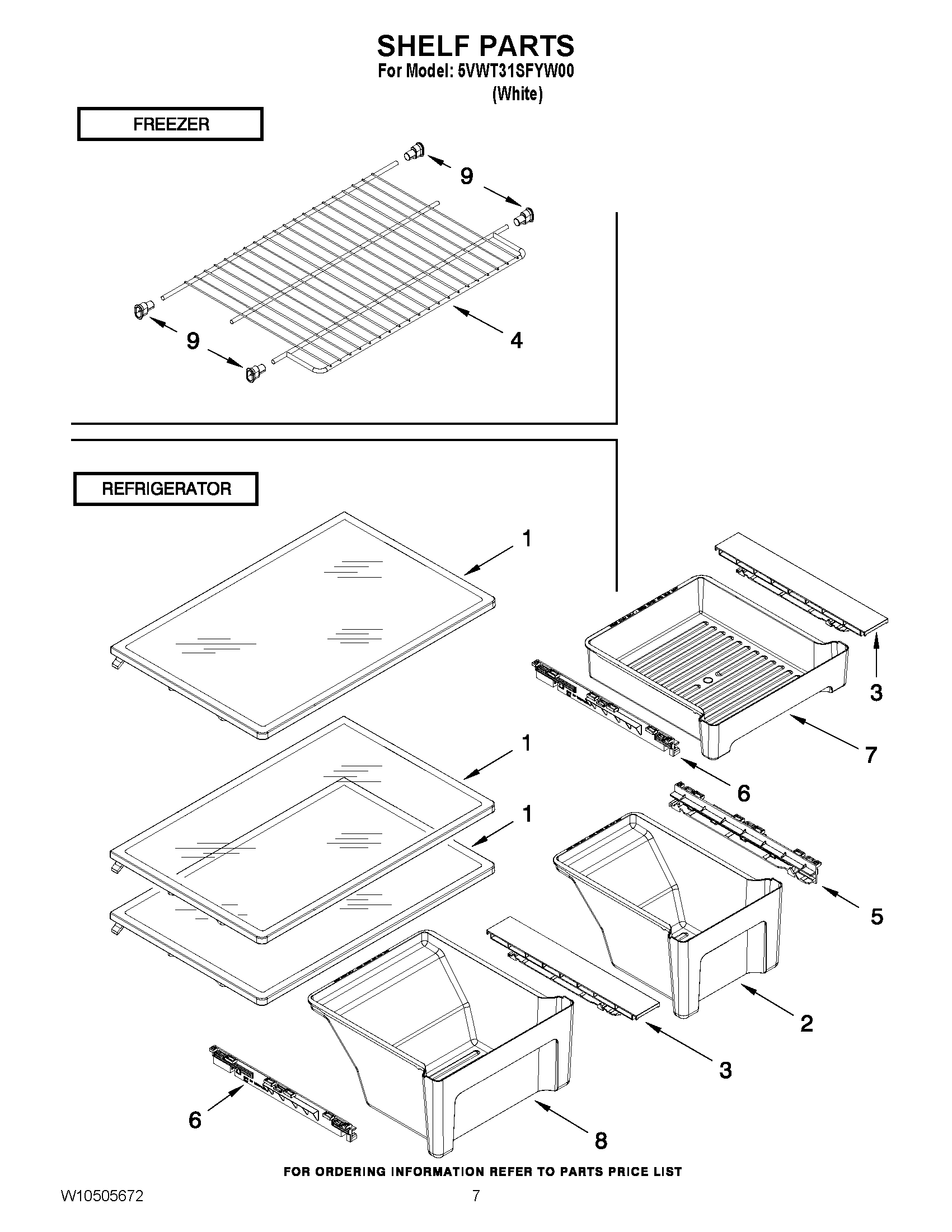 SHELF PARTS
For Model: 5VWT31SFYW00
(White)

FREEZER

9
9
4

REFRIGERATOR

1
1
1
3
7
6
5
2
3
6
8

FOR ORDERING INFORMATION REFER TO PARTS PRICE LIST

W10505672
7