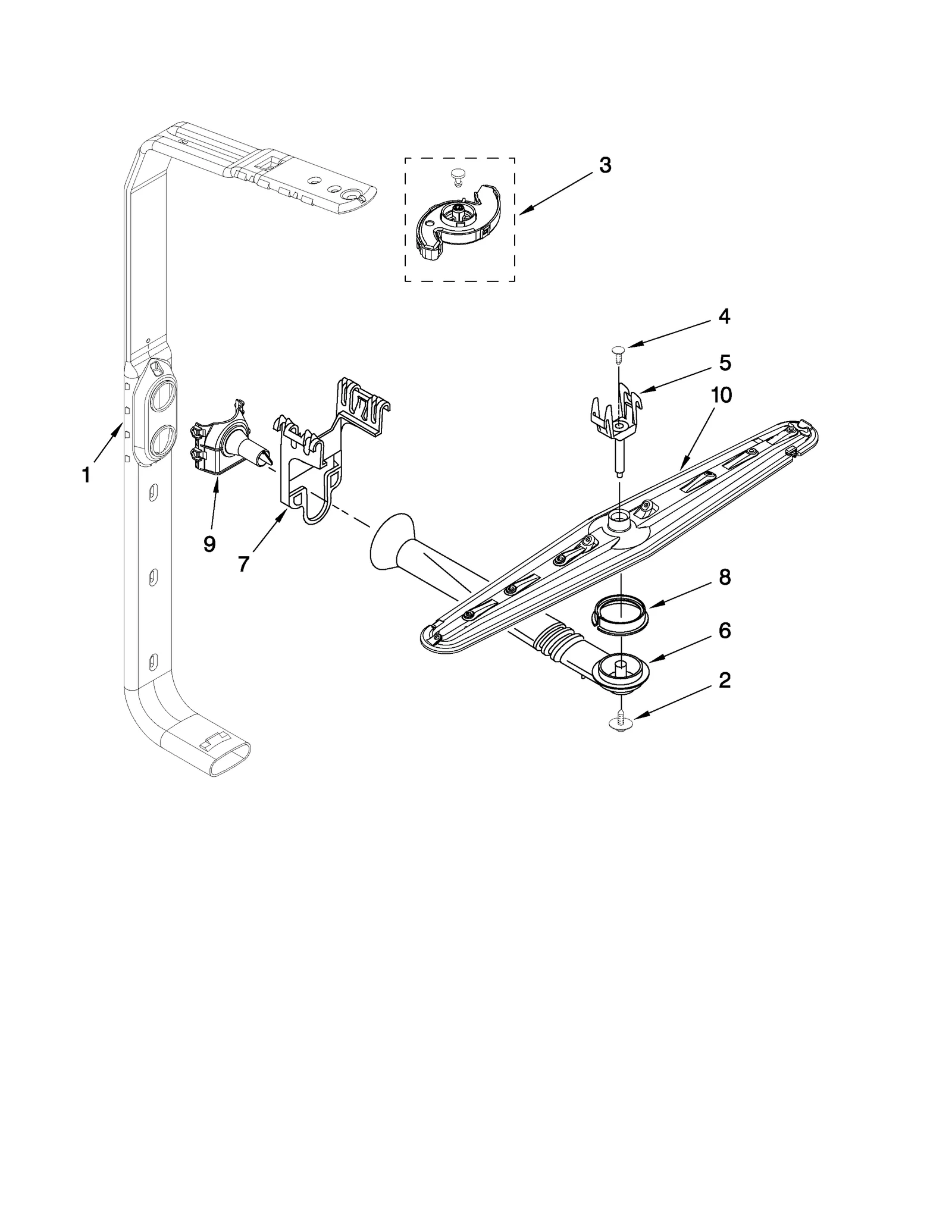 3

4

5

10

1

9

7

8

6

2