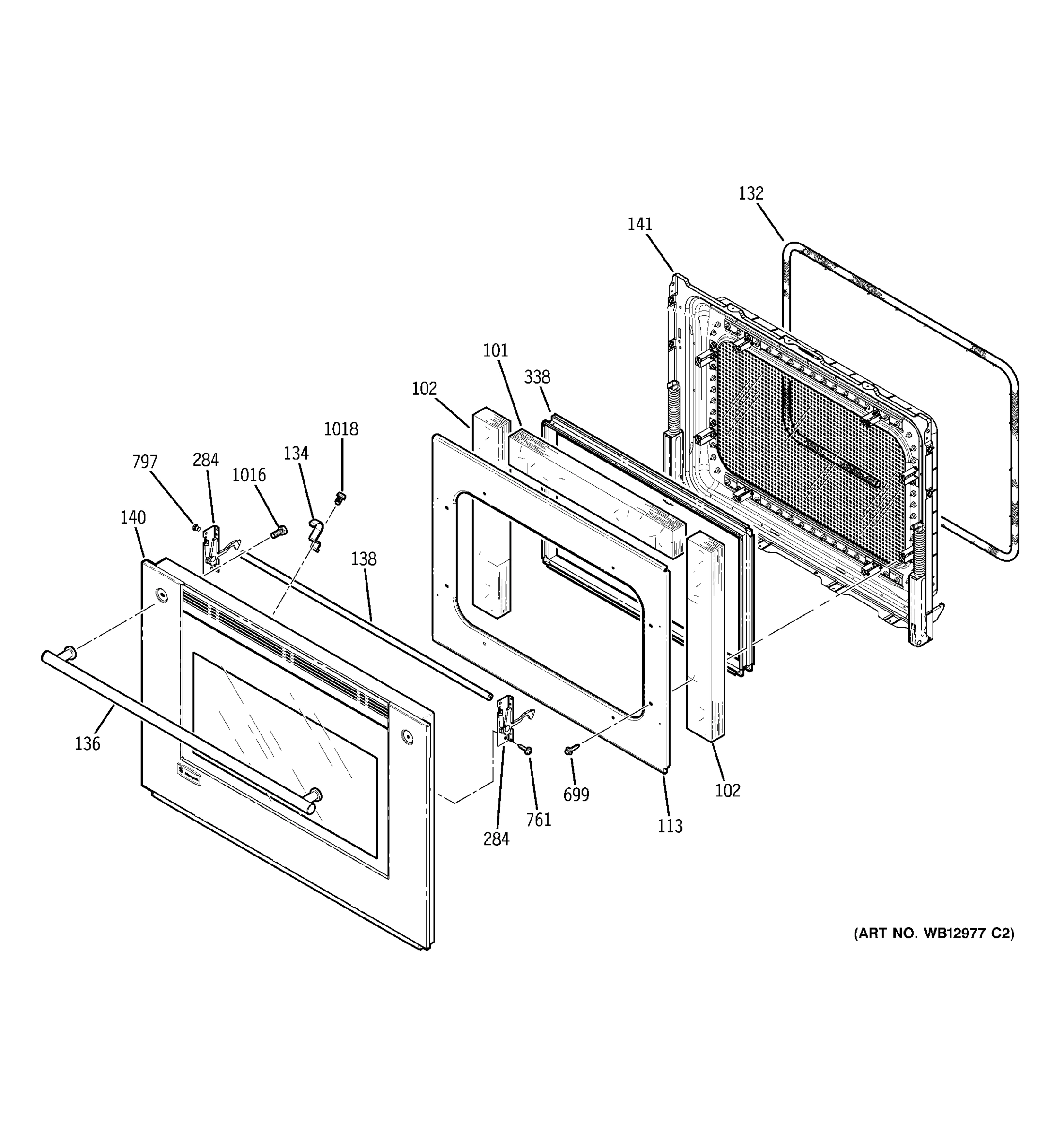 132

141

101

338

102

1018

797

284

1016

134

140

138

136

284

761

699

113

102

(ART NO. WB12977 C2)