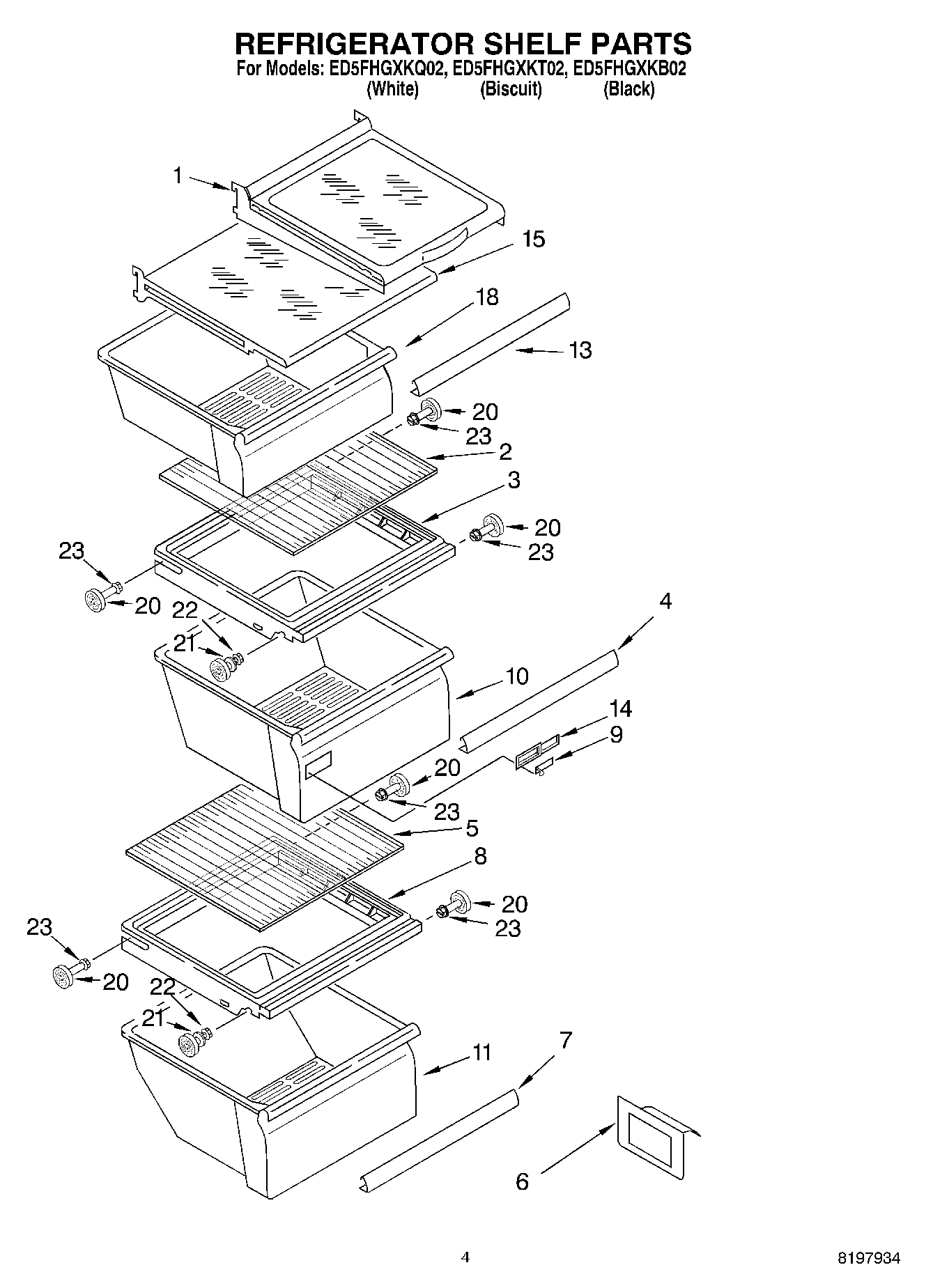 REFRIGERATOR SHELF PARTS
For Models: ED5FHGXKQ02, ED5FHGXKT02, ED5FHGXKB02
(White) (Biscuit) (Black)

1
15
18
13
20
23
2
3
20
23
23
20
22
21
4
10
14
9
20
23
5
8
20
23
23
20
22
21
11
7
6

4

8197934