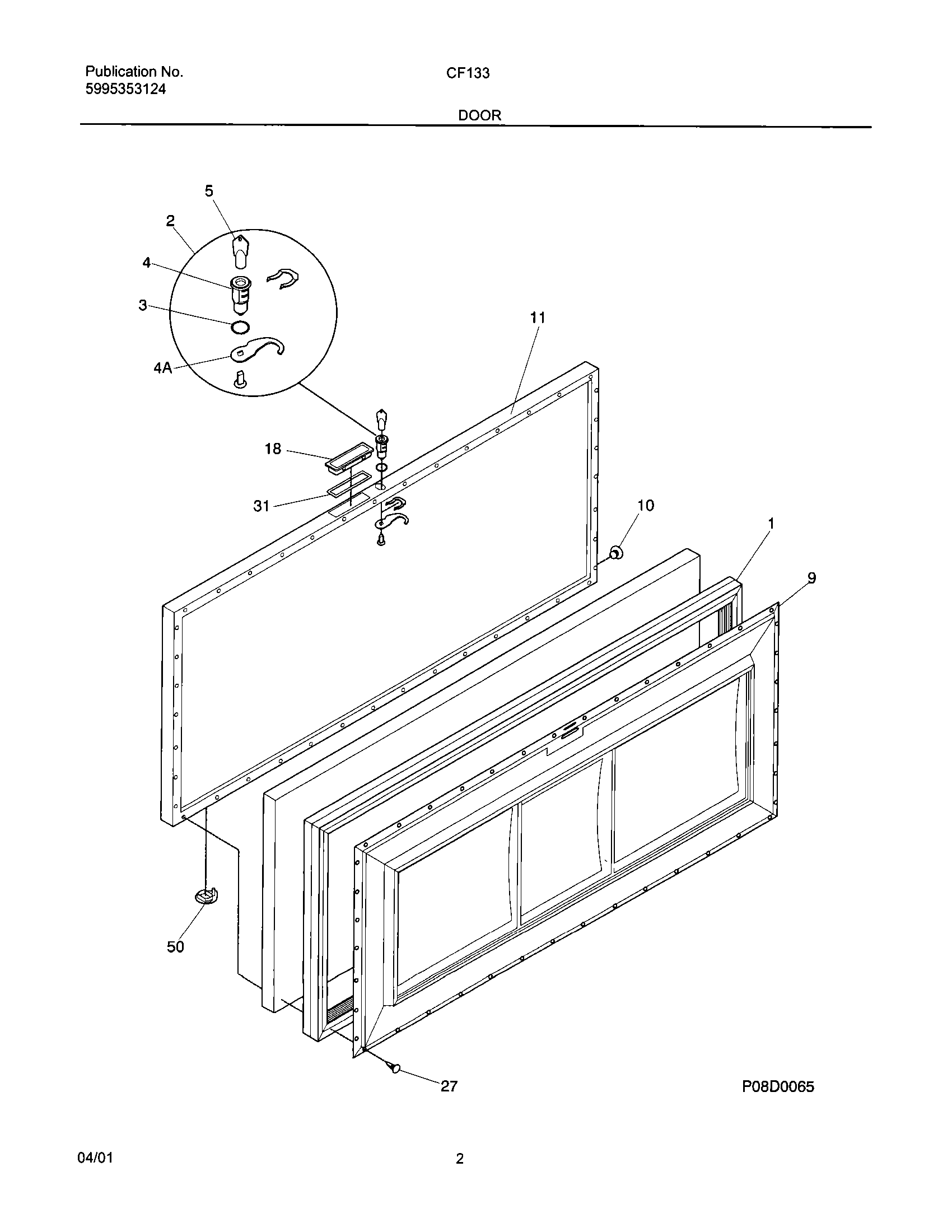 Publication No.
5995353124

CF133

DOOR

5
2
4
3
4A
11
18
31
10
1
9
50
27

P08D0065

04/01

2