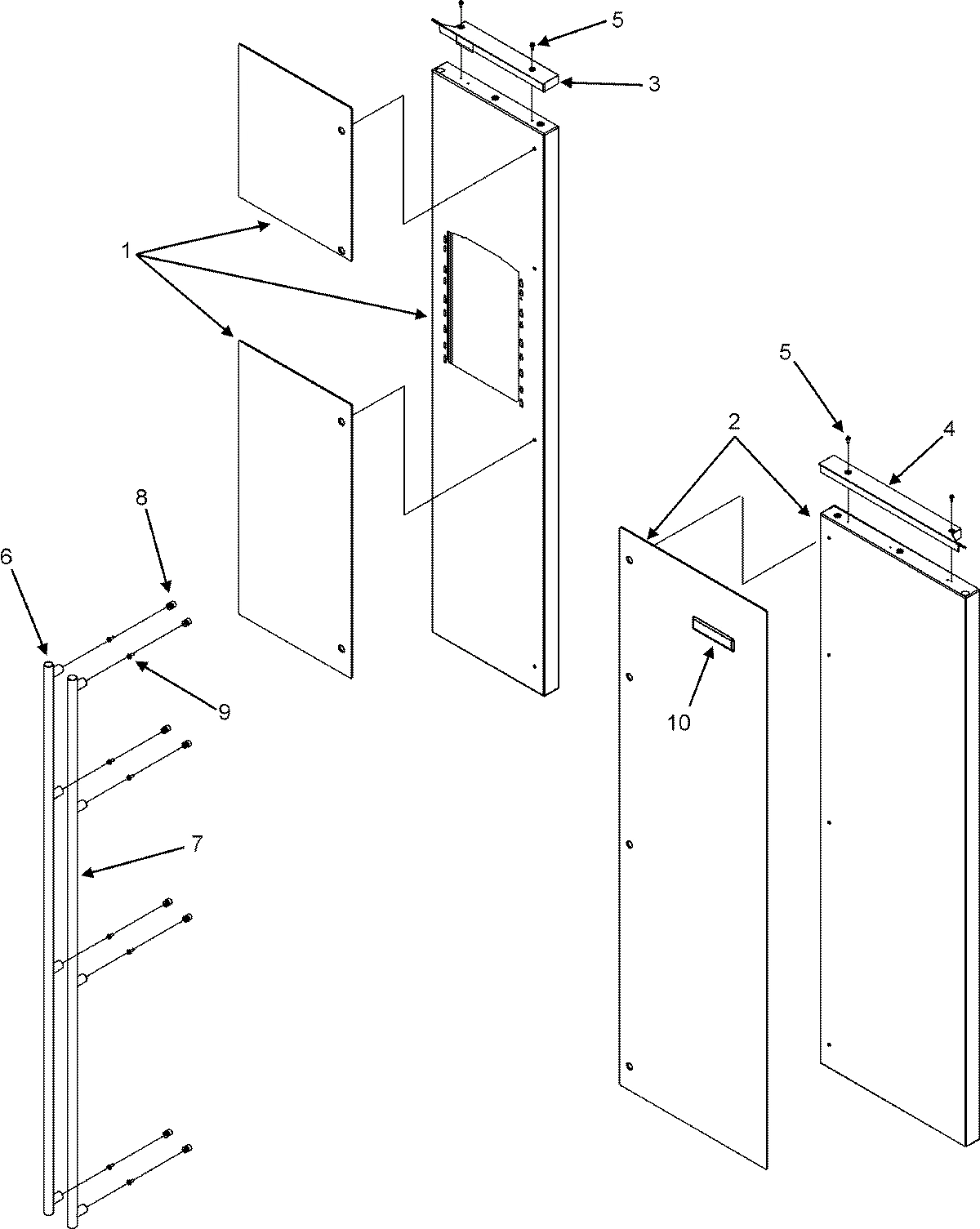 5
3
1
5
2
4
8
6
9
10
7