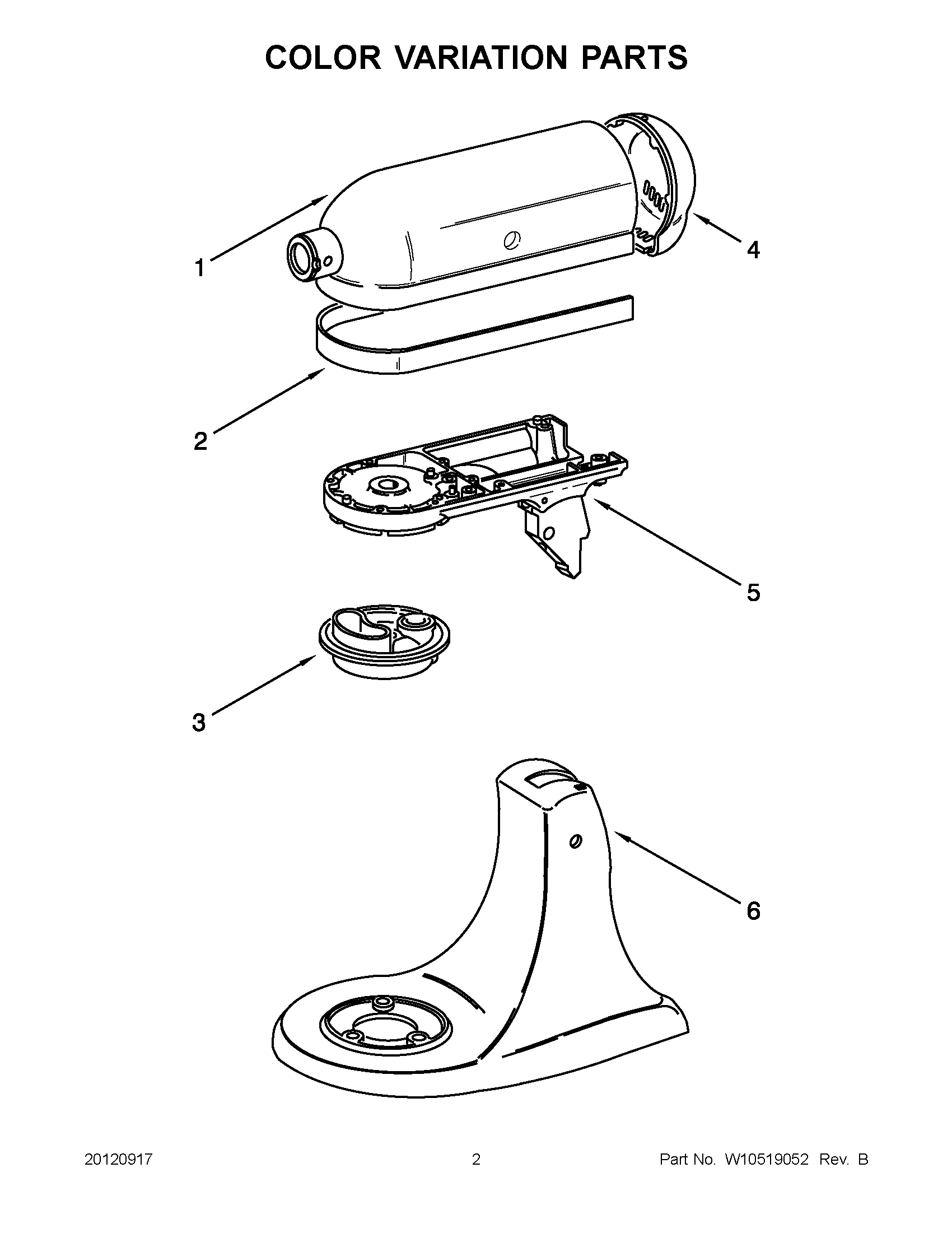 COLOR VARIATION PARTS

1

4

2

5

3

6

20120917

2

Part No. W10519052 Rev. B