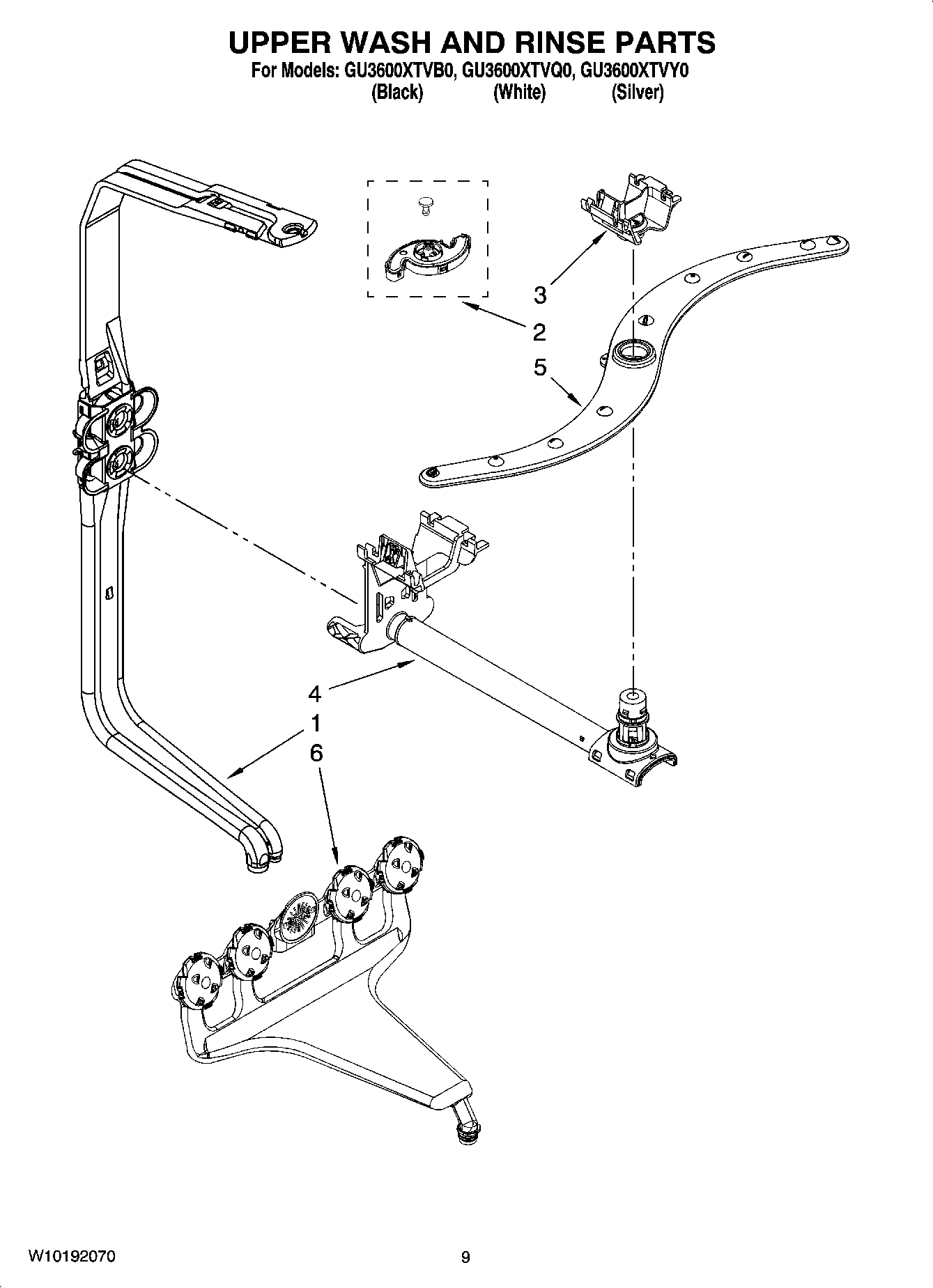 UPPER WASH AND RINSE PARTS

For Models: GU3600XTVB0, GU3600XTVQ0, GU3600XTVY0
(Black) (White) (Silver)

3

2

5

4

1

6

W10192070

9