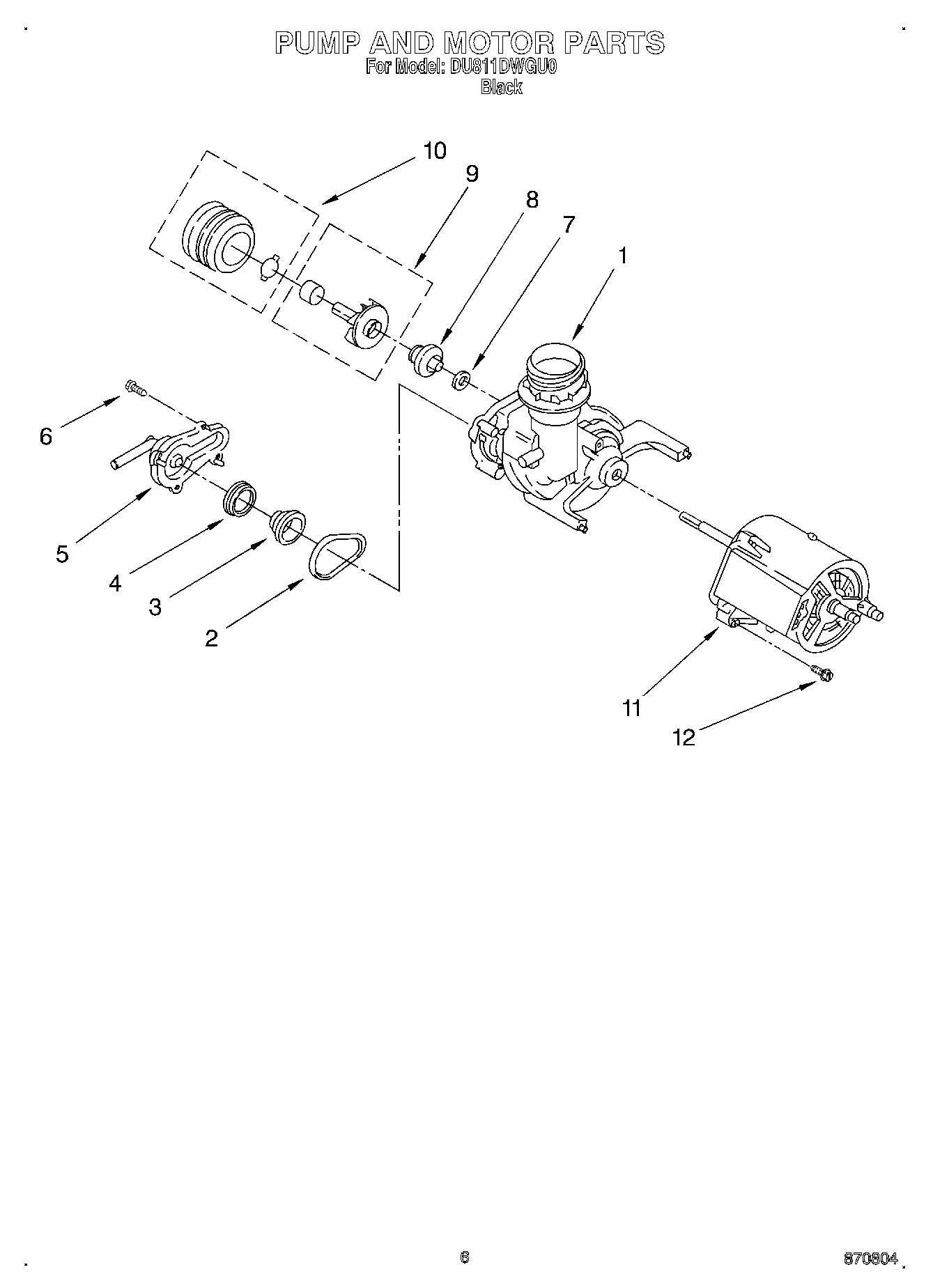 PUMP AND MOTOR PARTS
For Model: DU811DWGU0
Black

10
9
8
7
1
6
5
4
3
2
11
12

6

870804