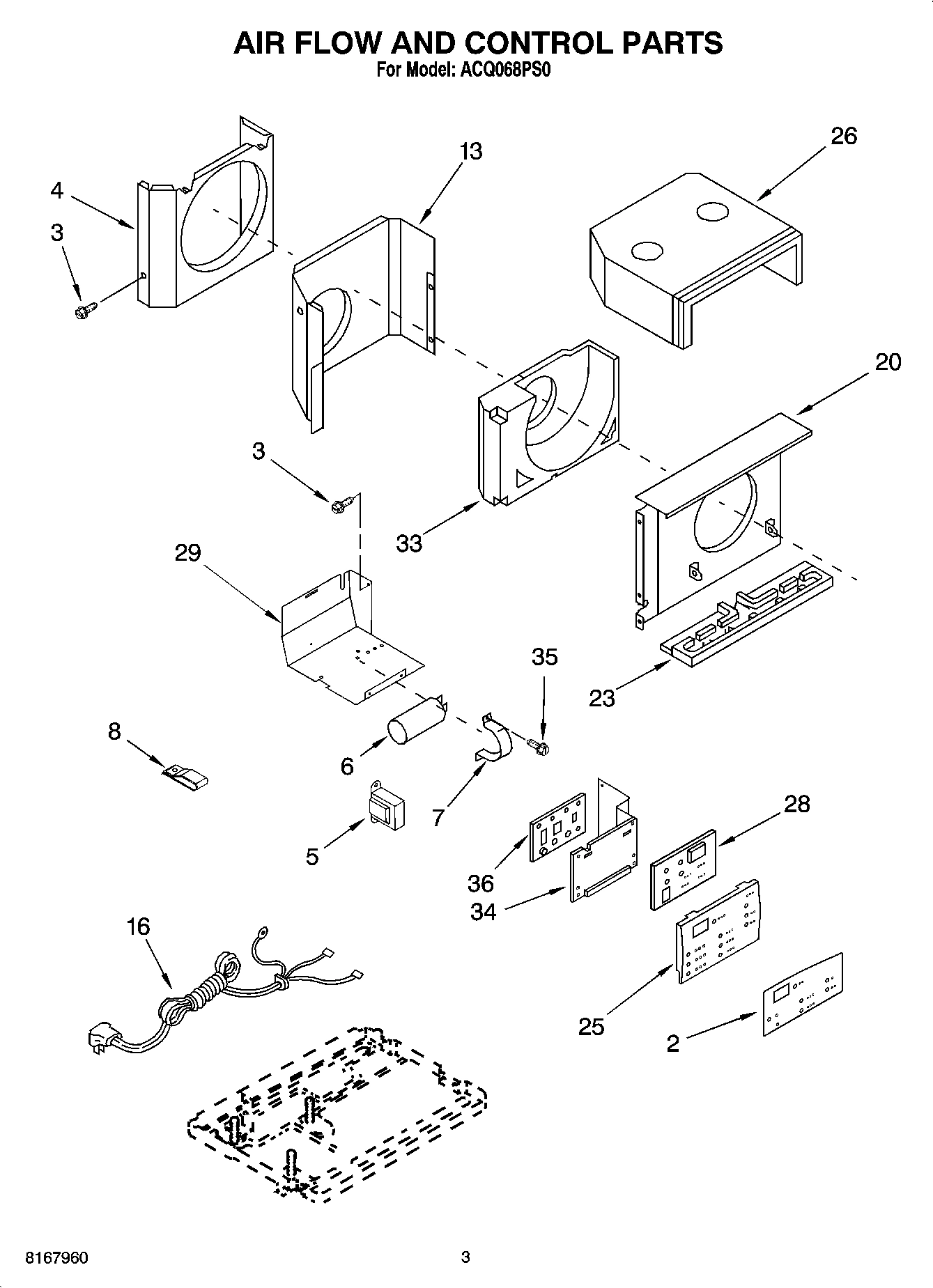 AIR FLOW AND CONTROL PARTS
For Model: ACQ068PS0

26
13
4
3
20
3
33
29
35
23
8
6
7
5
28
36
34
16
25
2

8167960
3