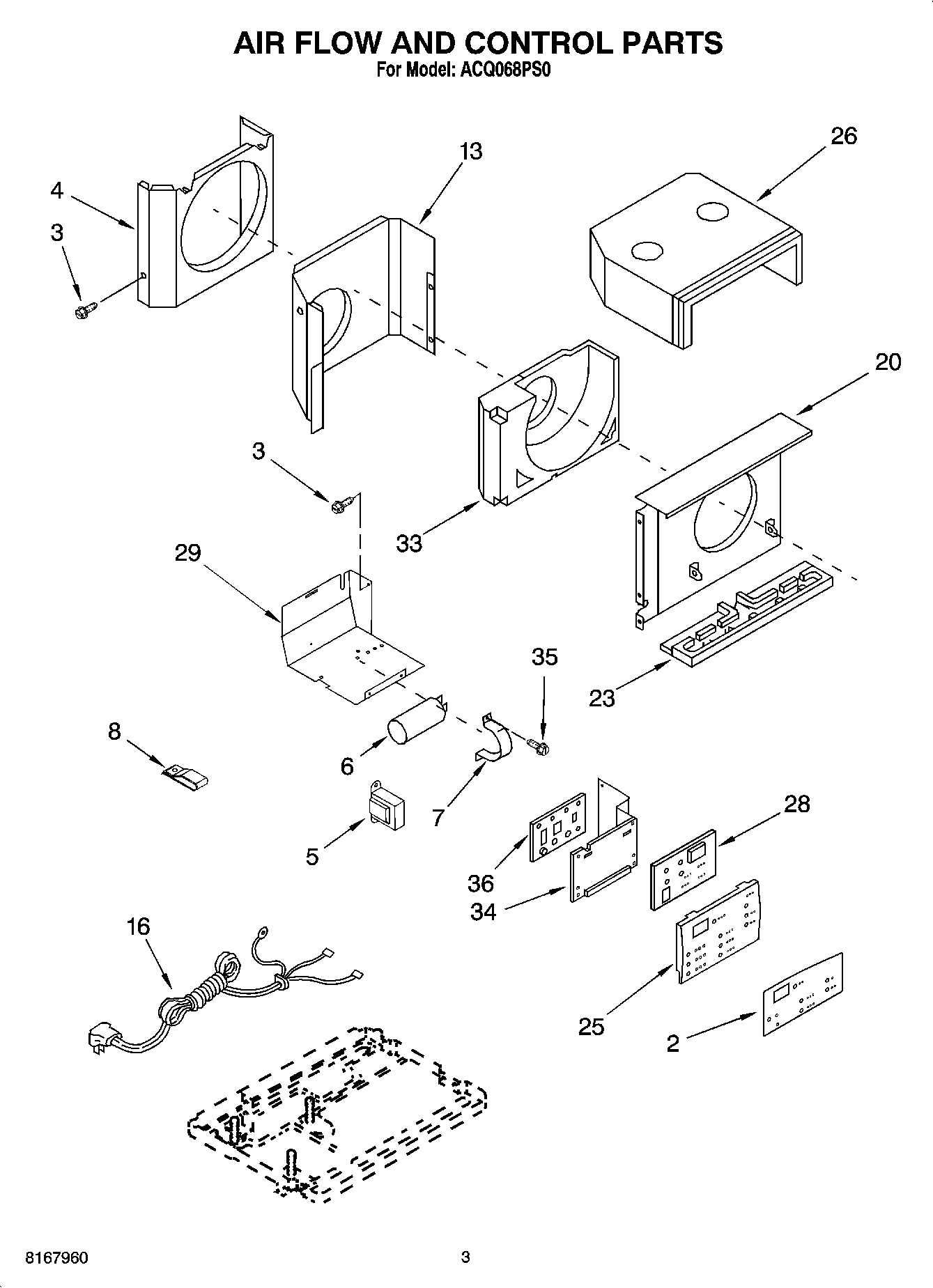 AIR FLOW AND CONTROL PARTS
For Model: ACQ068PS0

26
13
4
3
20
3
33
29
35
23
8
6
7
5
28
36
34
16
25
2

8167960
3