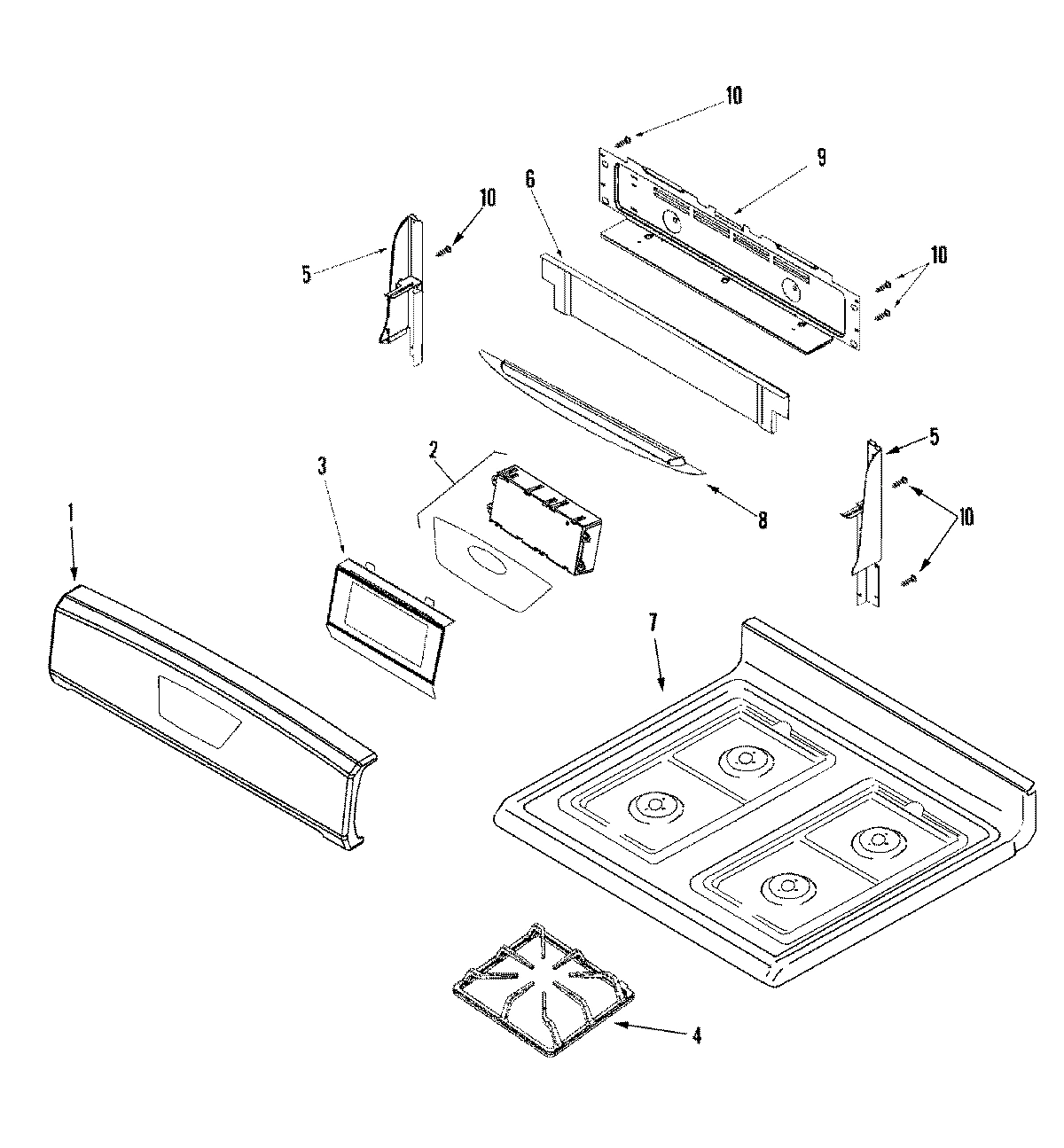 10
9
6
10
5
10
5
2
3
8
10
1
7
4