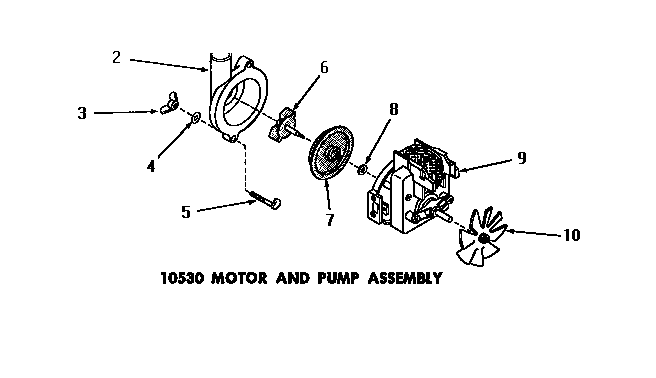 2
6
3
8
4
9
5
7
10

10530 MOTOR AND PUMP ASSEMBLY