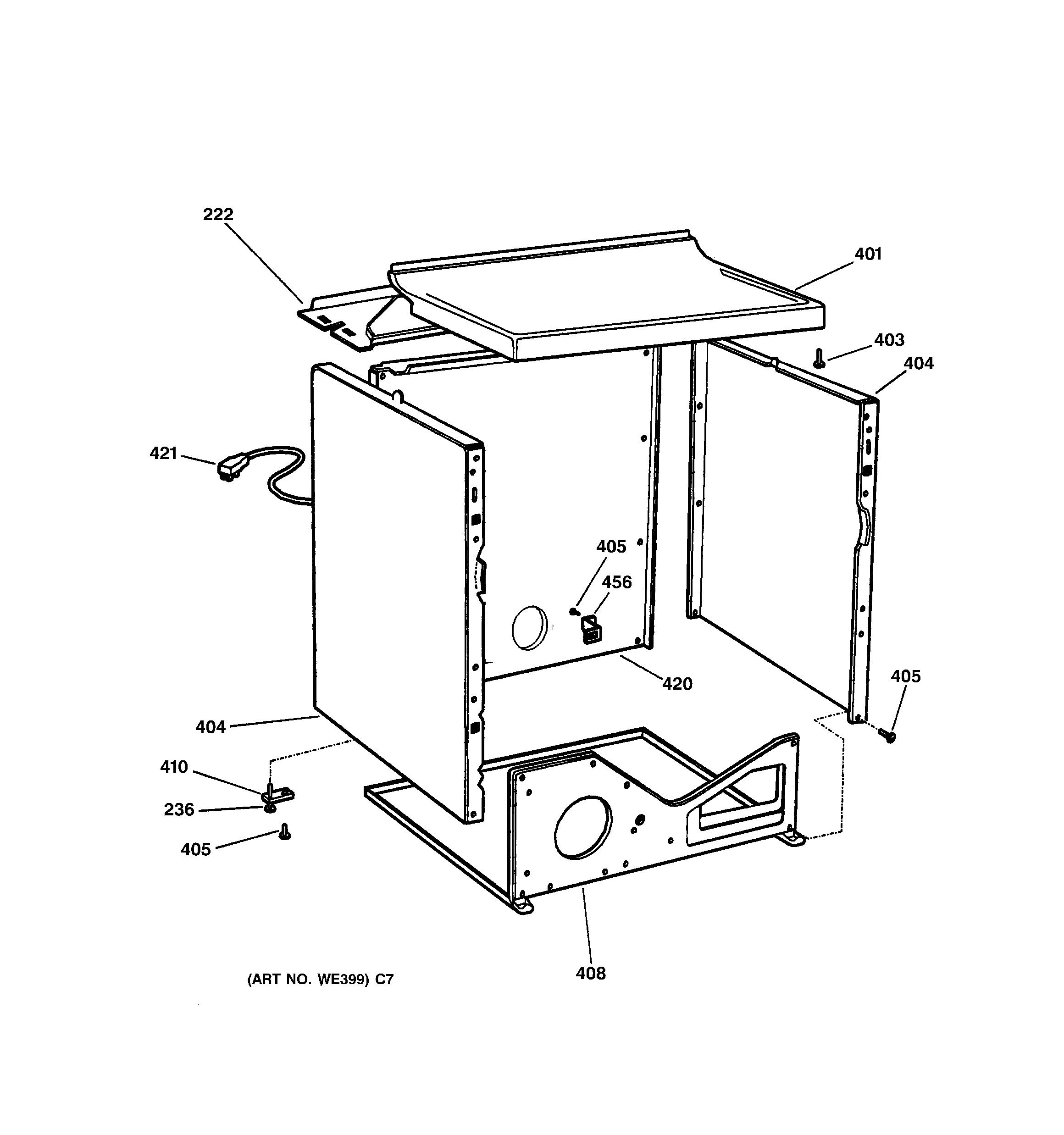 222
401
403
404
421
405
456
420
405
404
410
236
405
408
(ART NO. WE399) C7