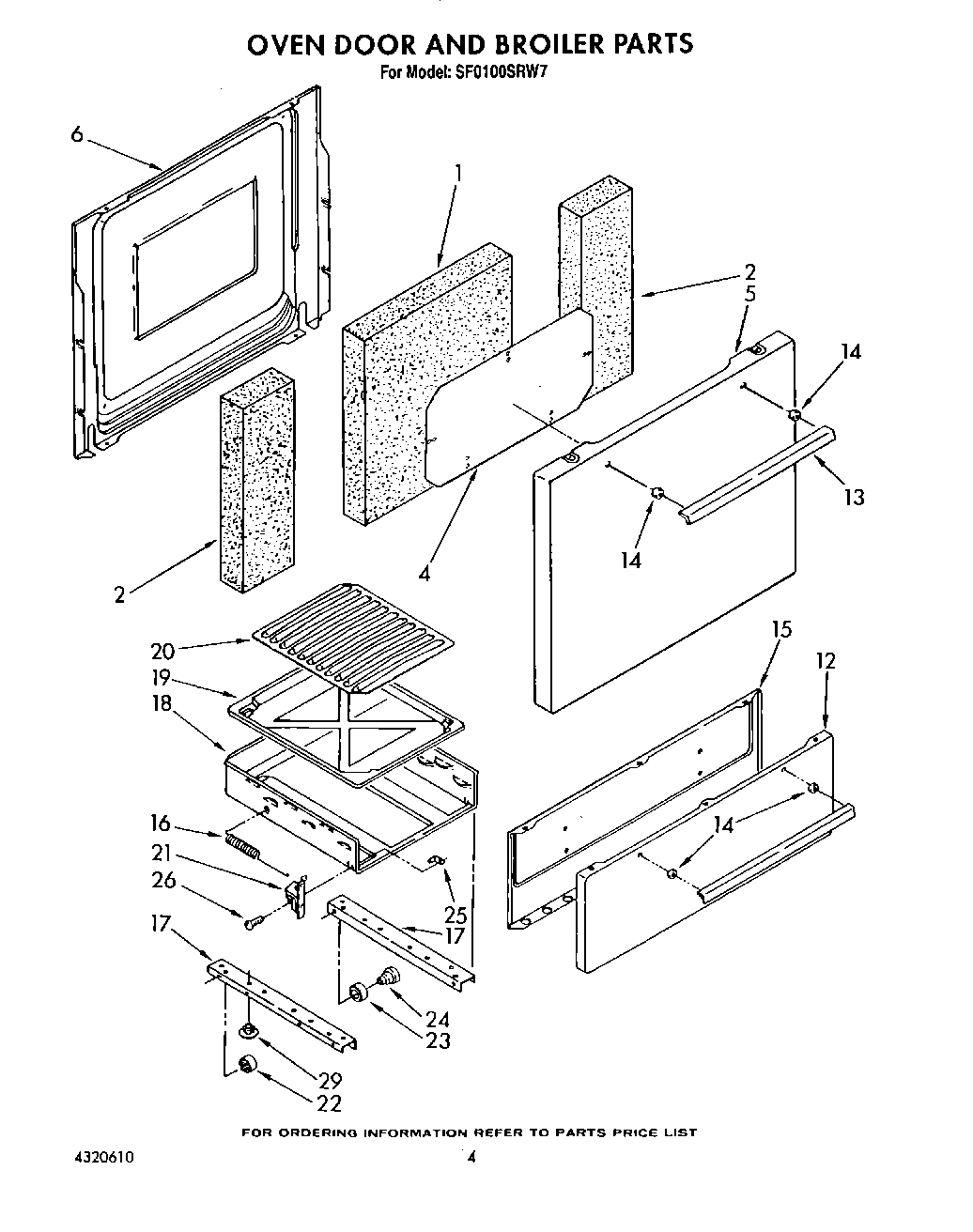 OVEN DOOR AND BROILER PARTS
For Model: SF0100SRW7

6
1
2
5
14
13
14
4
2
20
19
18
15
12
16
21
26
14
25
17
17
24
23
29
22

FOR ORDERING INFORMATION REFER TO PARTS PRICE LIST

4320610
4