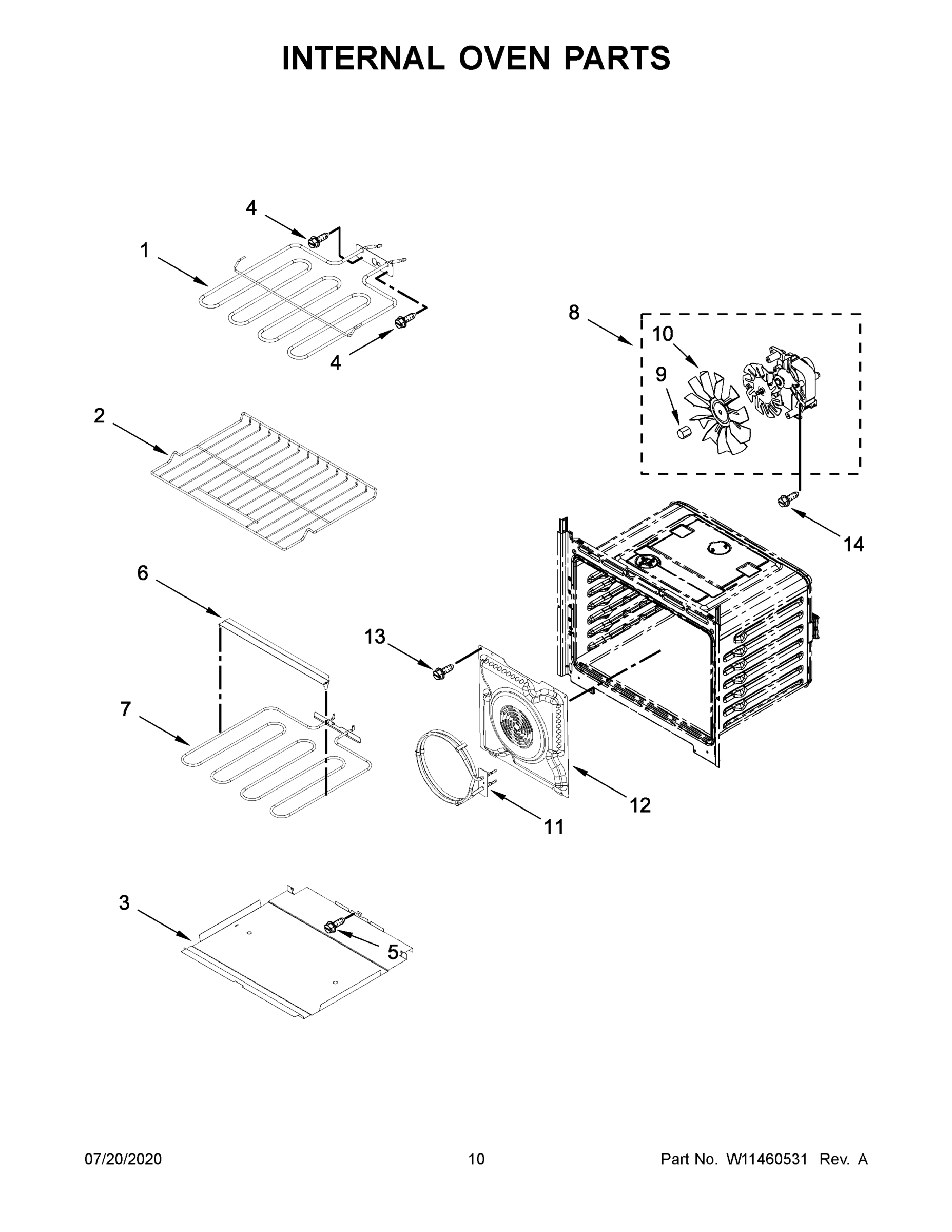 INTERNAL OVEN PARTS

4
1
4
8
10
9
2
14
6
13
7
12
11
3
5

07/20/2020
10
Part No. W11460531 Rev. A