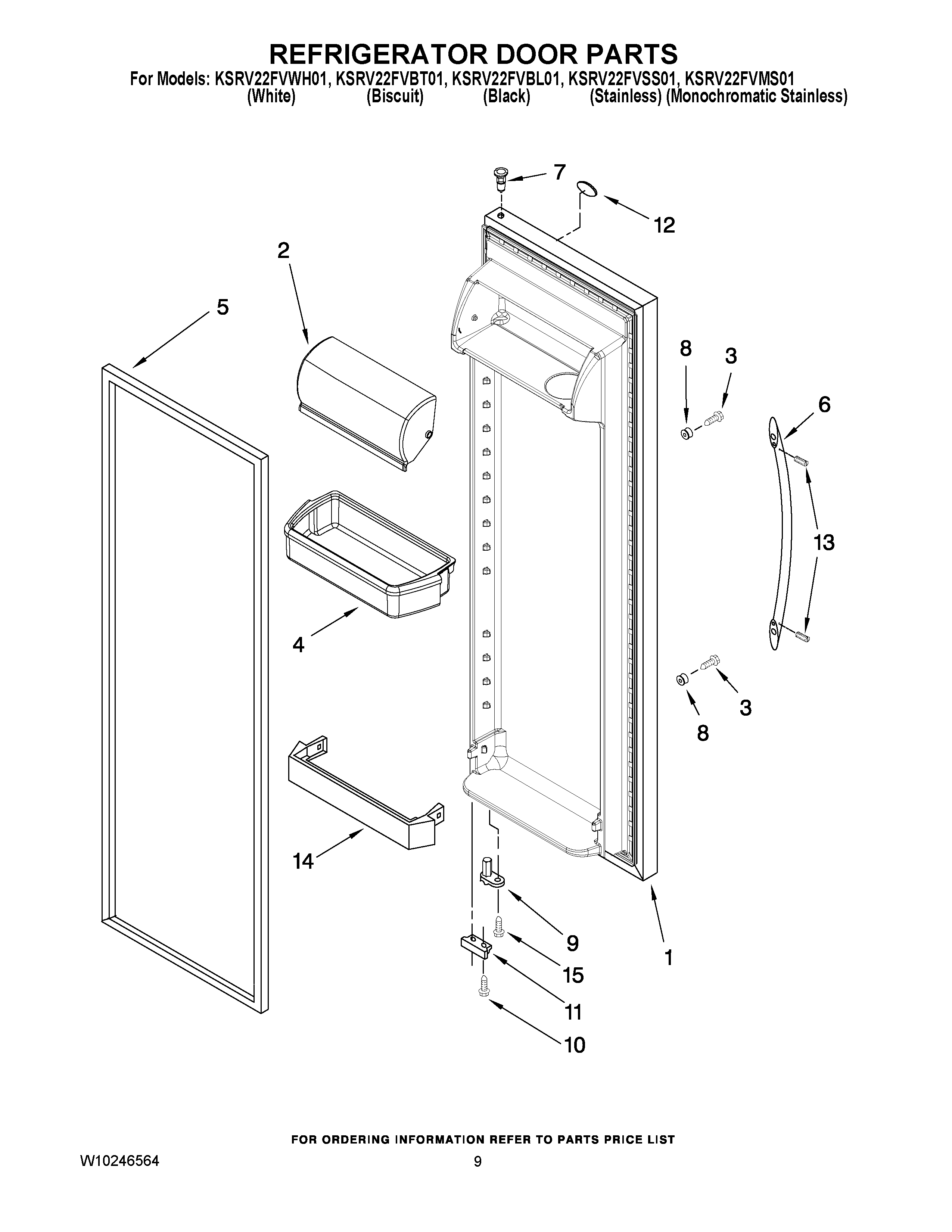 REFRIGERATOR DOOR PARTS

For Models: KSRV22FVWH01, KSRV22FVBT01, KSRV22FVBL01, KSRV22FVSS01, KSRV22FVMS01
(White) (Biscuit) (Black) (Stainless) (Monochromatic Stainless)

7
12
2
5
8
3
6
13
4
3
8
14
9
1
15
11
10

FOR ORDERING INFORMATION REFER TO PARTS PRICE LIST

W10246564

9