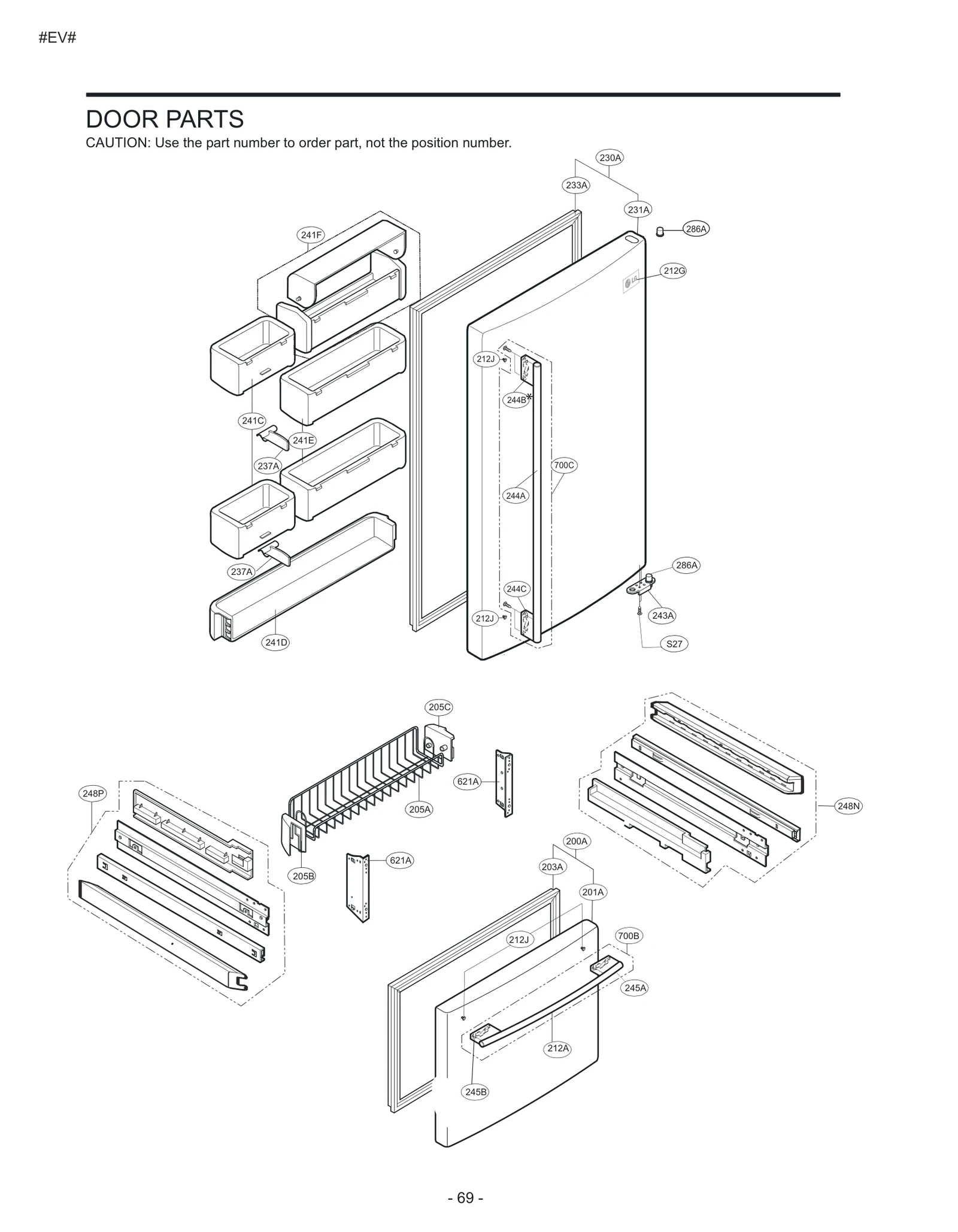 #EV#

DOOR PARTS
CAUTION: Use the part number to order part, not the position number.

230A
233A
231A
286A
241F
212G
LG
212J
244B*
241C
241E
237A
700C
244A
237A
286A
244C
212J
243A
241D
S27

205C
621A
248P
205A
248N
200A
621A
205B
203A
201A
212J
700B
245A
212A
245B

- 69 -