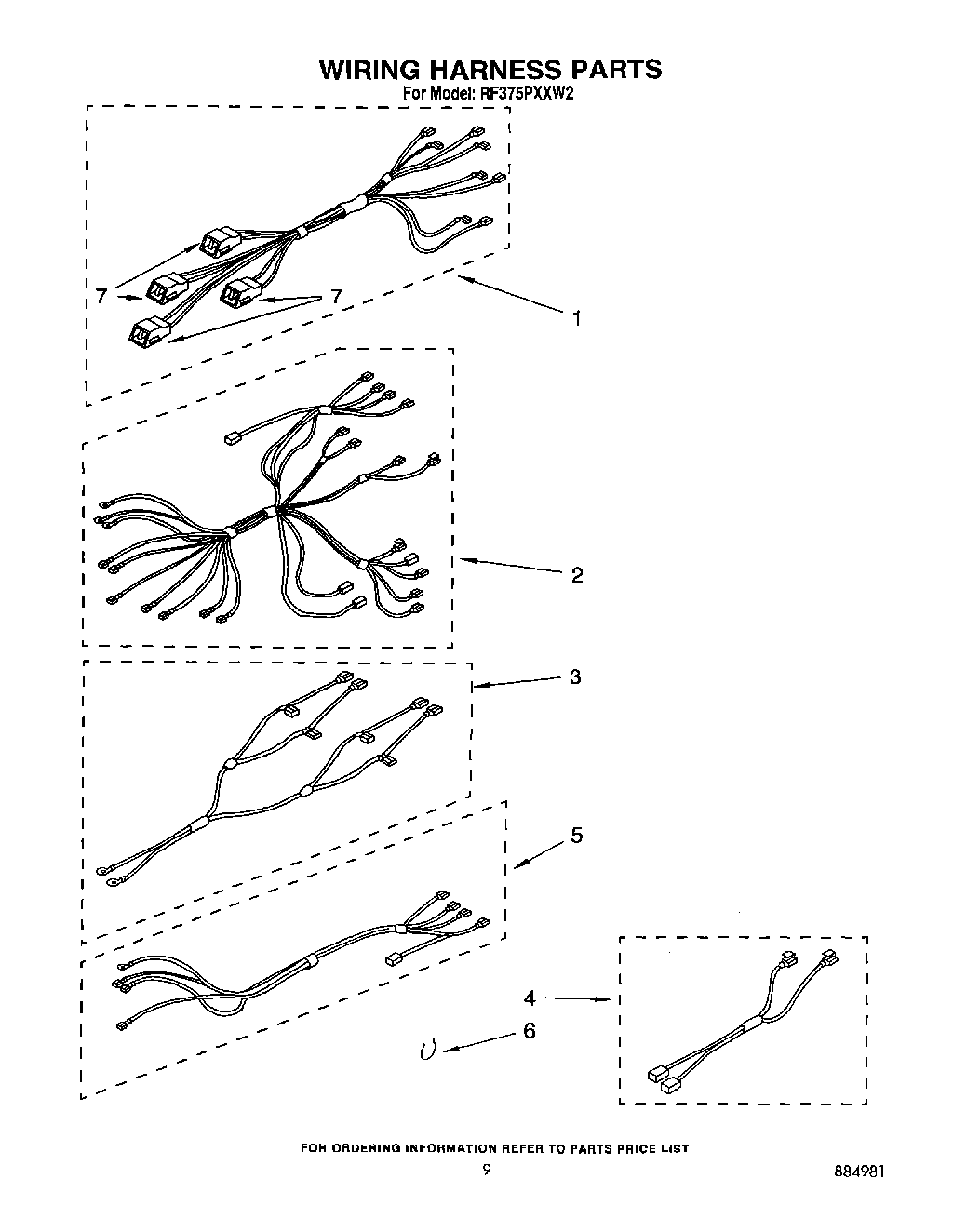 WIRING HARNESS PARTS
For Model: RF375PXXW2

7

7

1

2

3

5

4

6

FOR ORDERING INFORMATION REFER TO PARTS PRICE LIST

9

884981